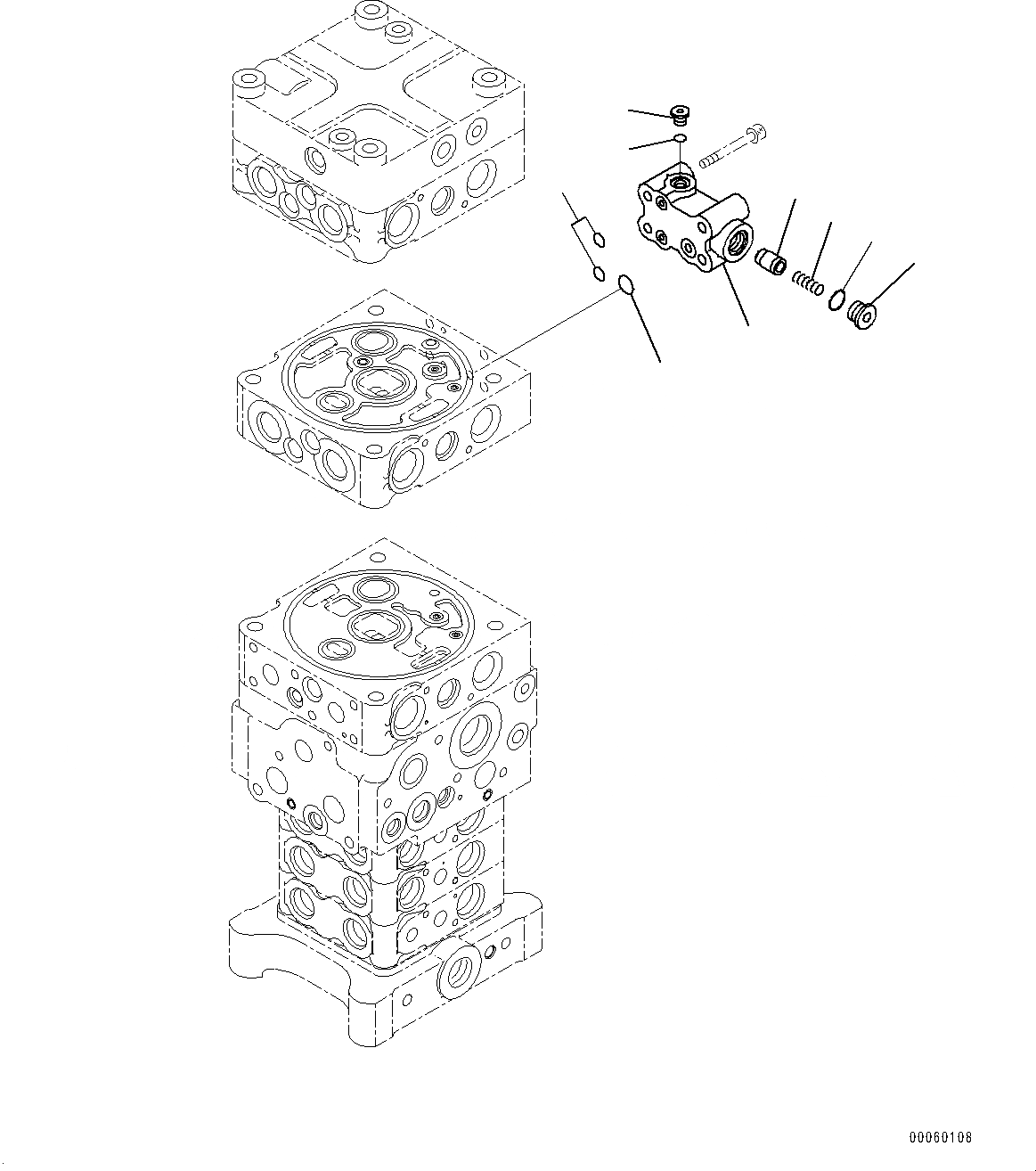 00060108