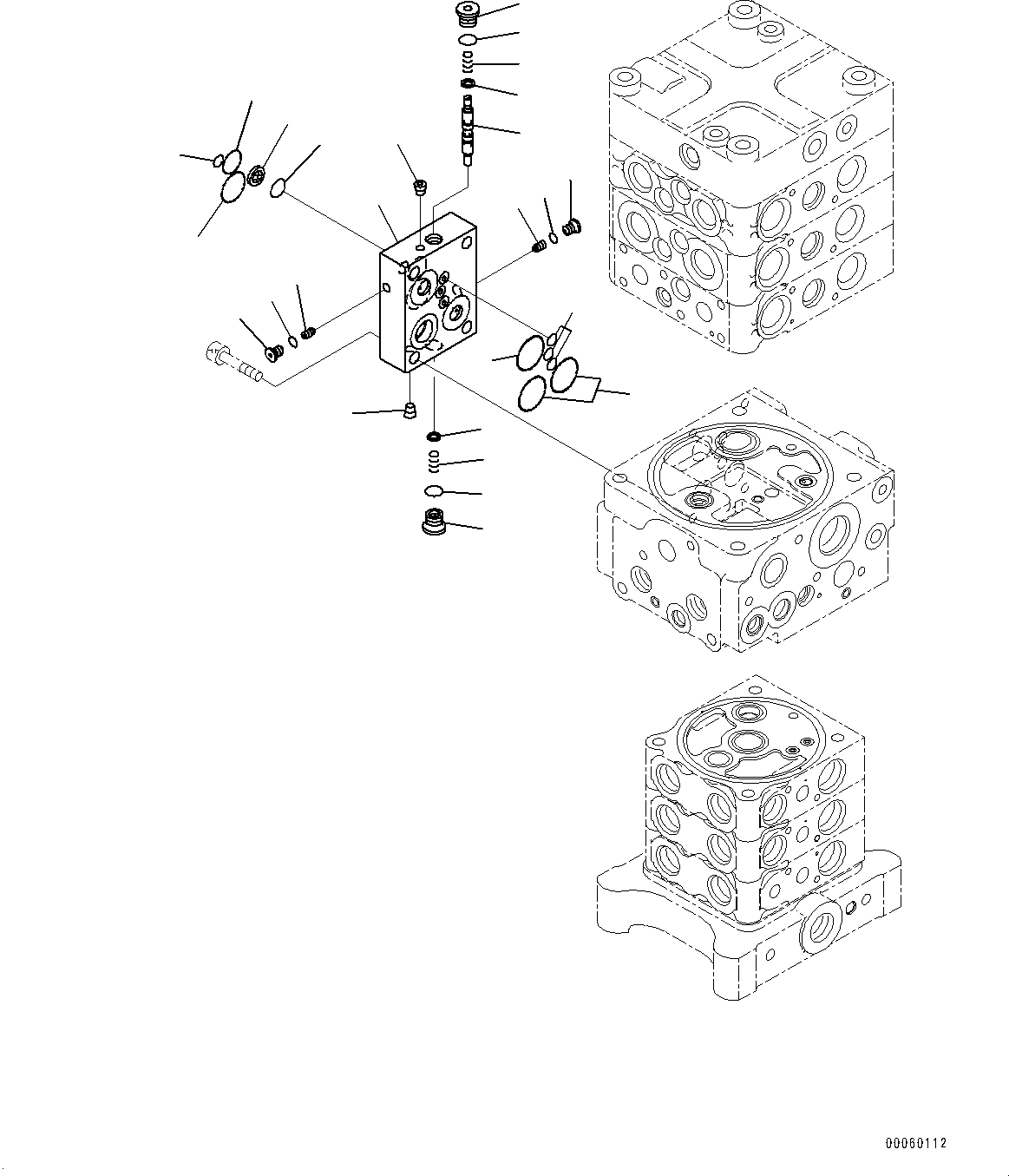 00060112