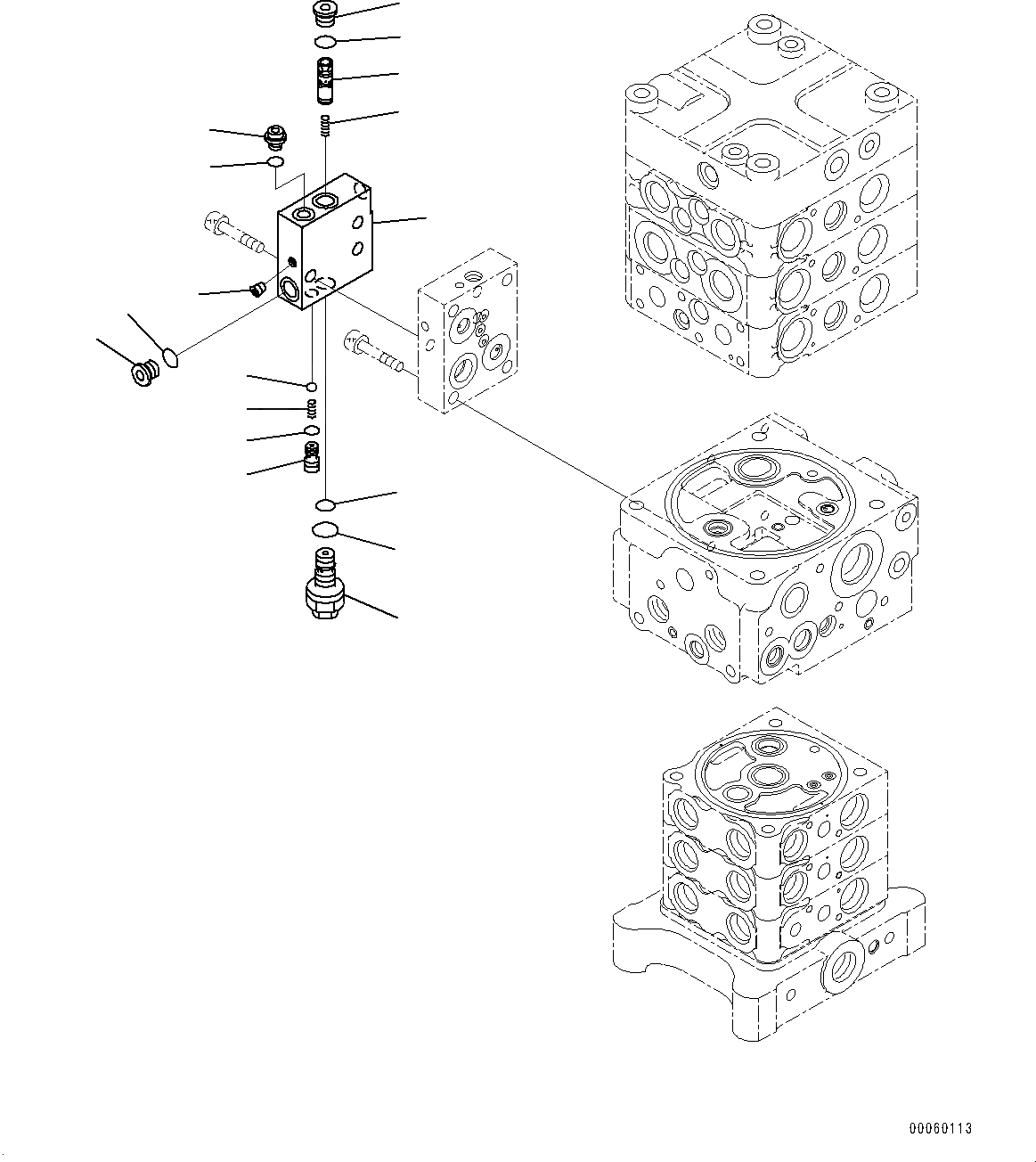 00060113