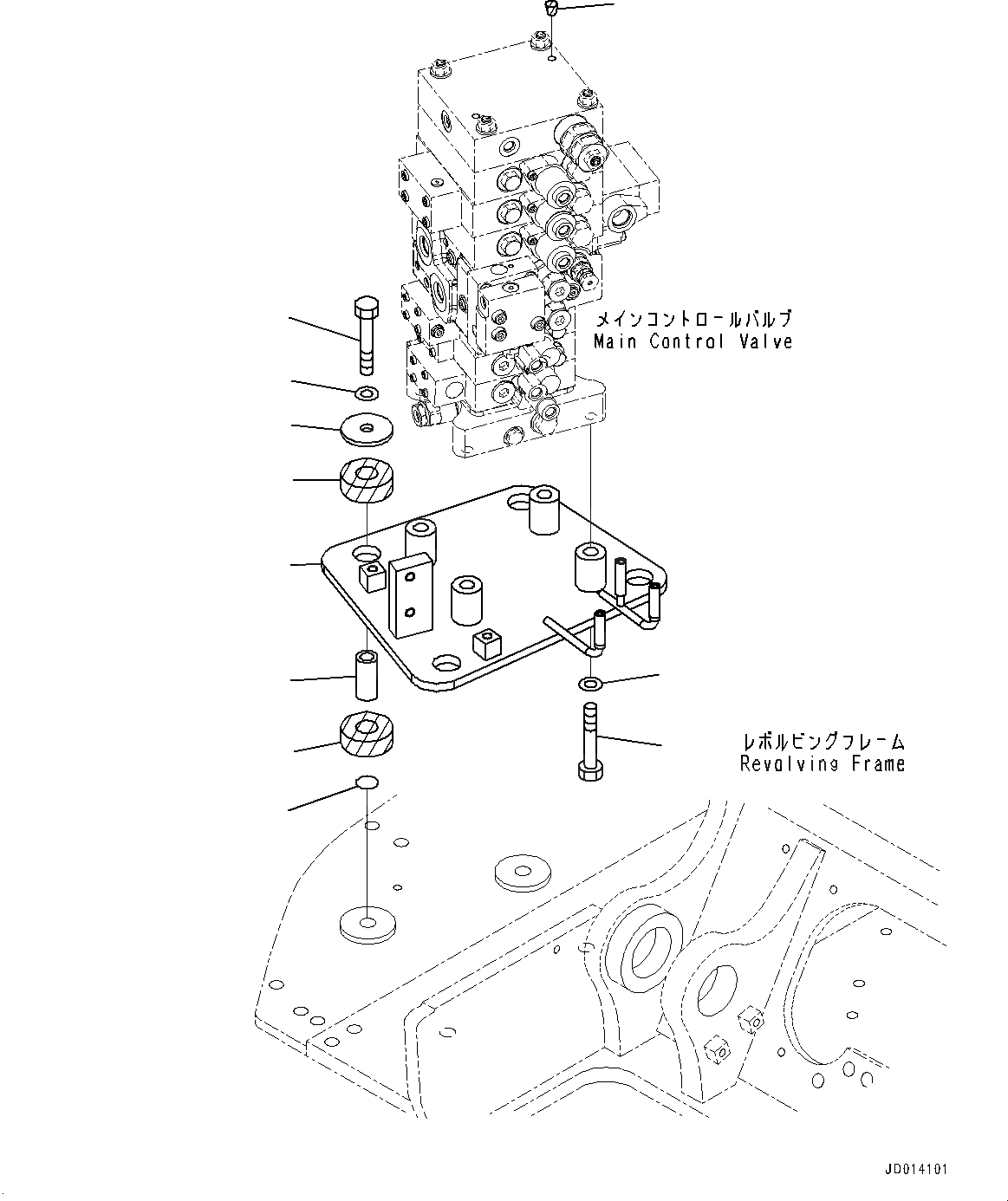 メインコントロールバルブ
Main Control Valve

レボルビングフレーム
Revolving Frame

JD014101