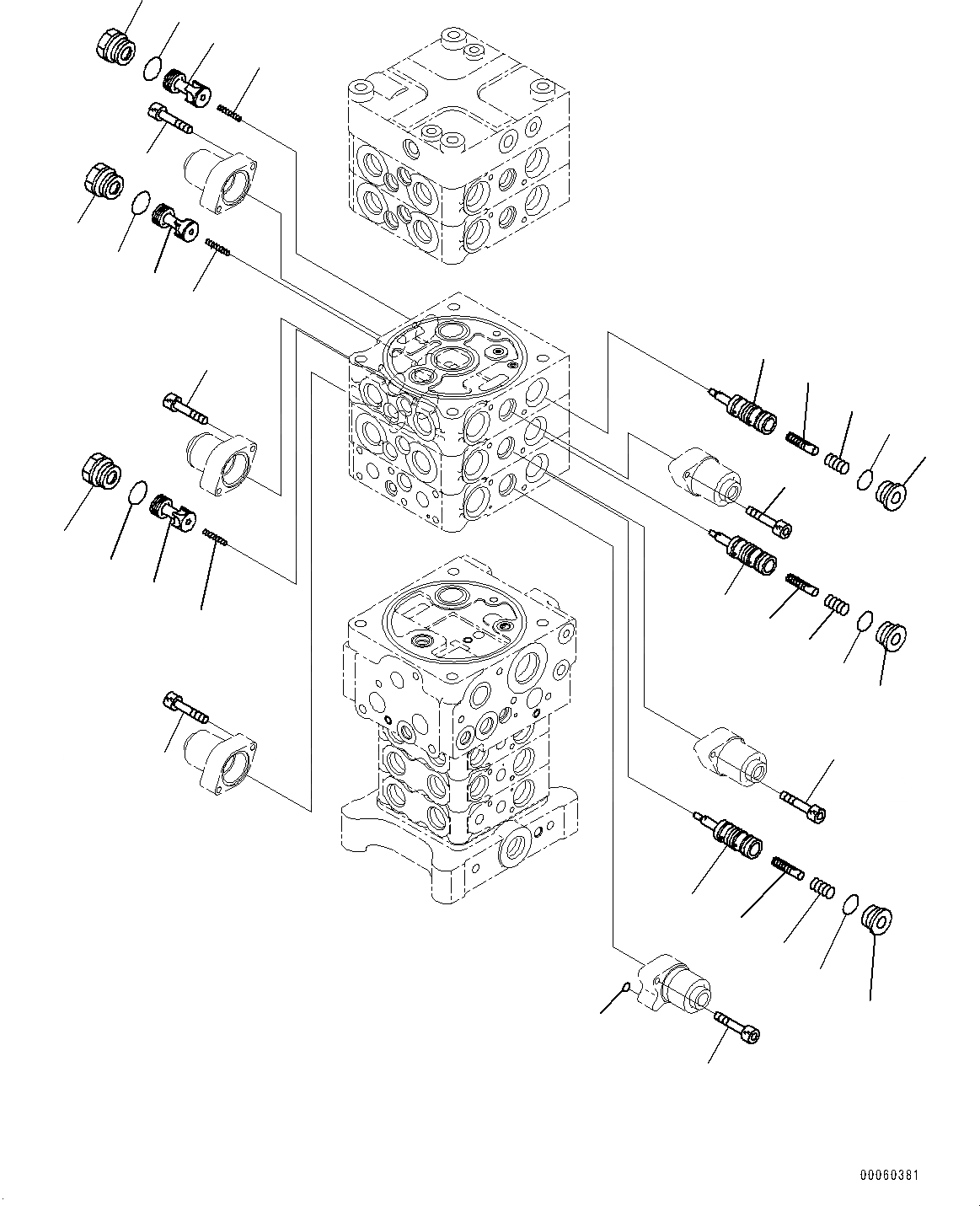 00060381