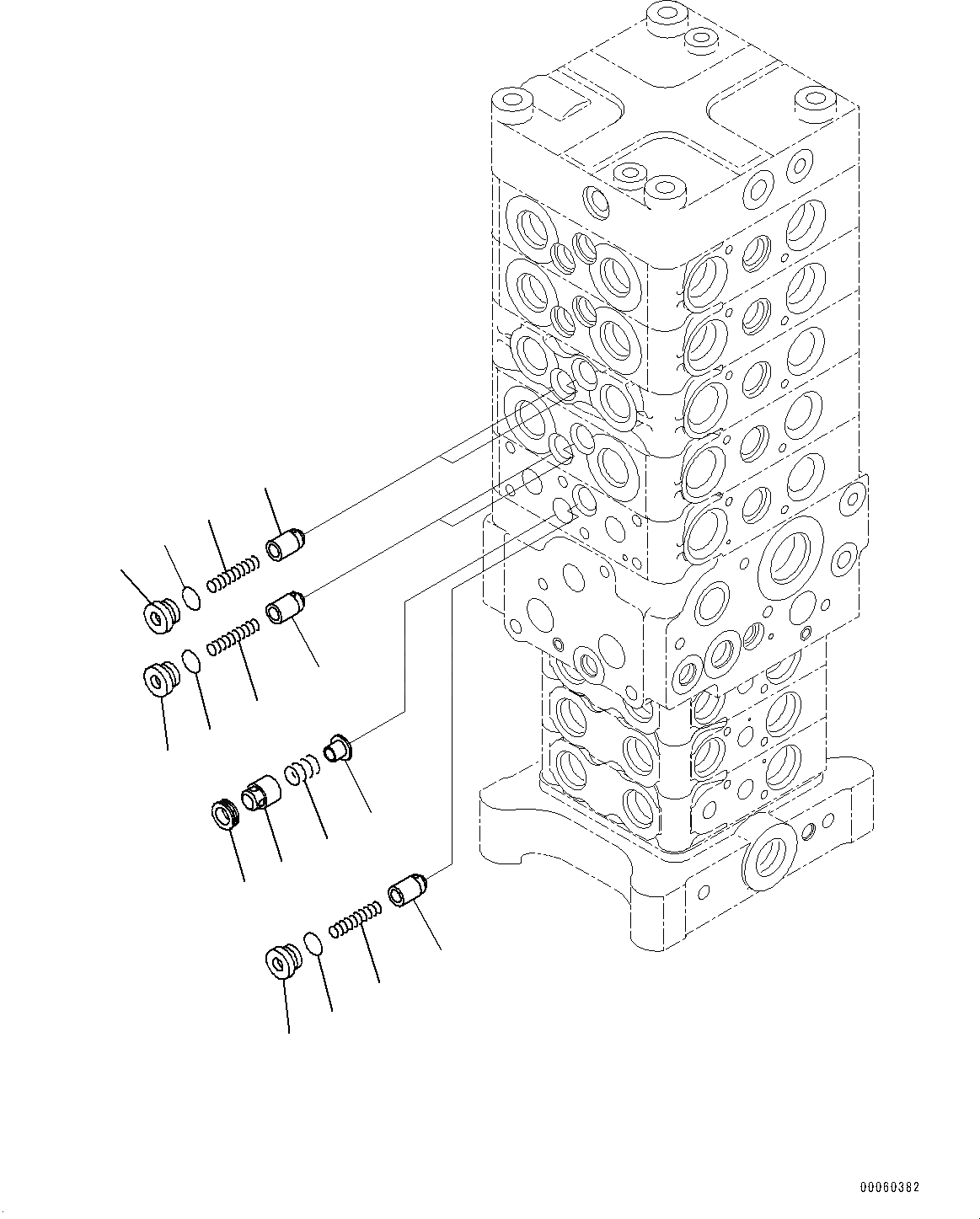 00060382