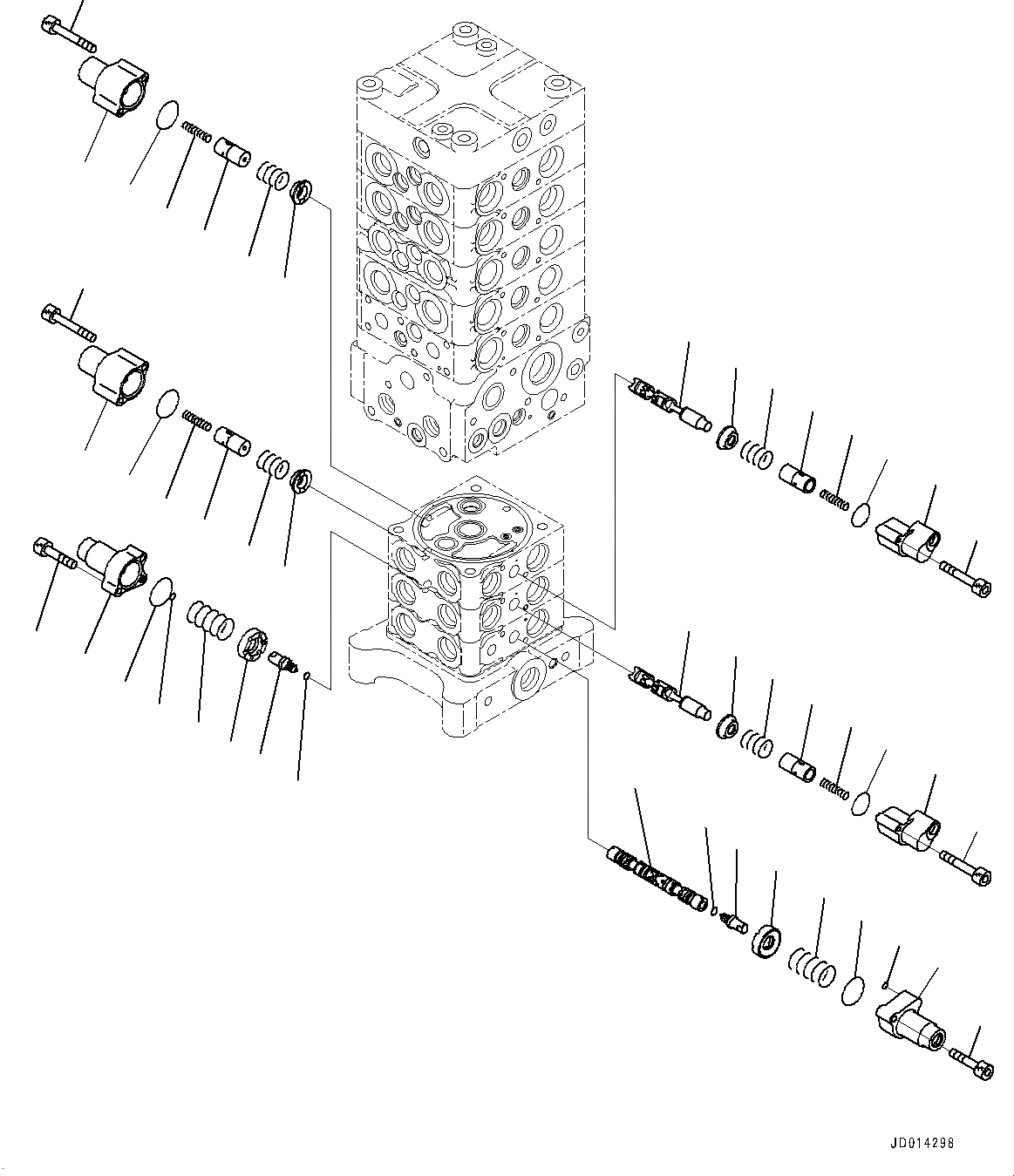 JD014298