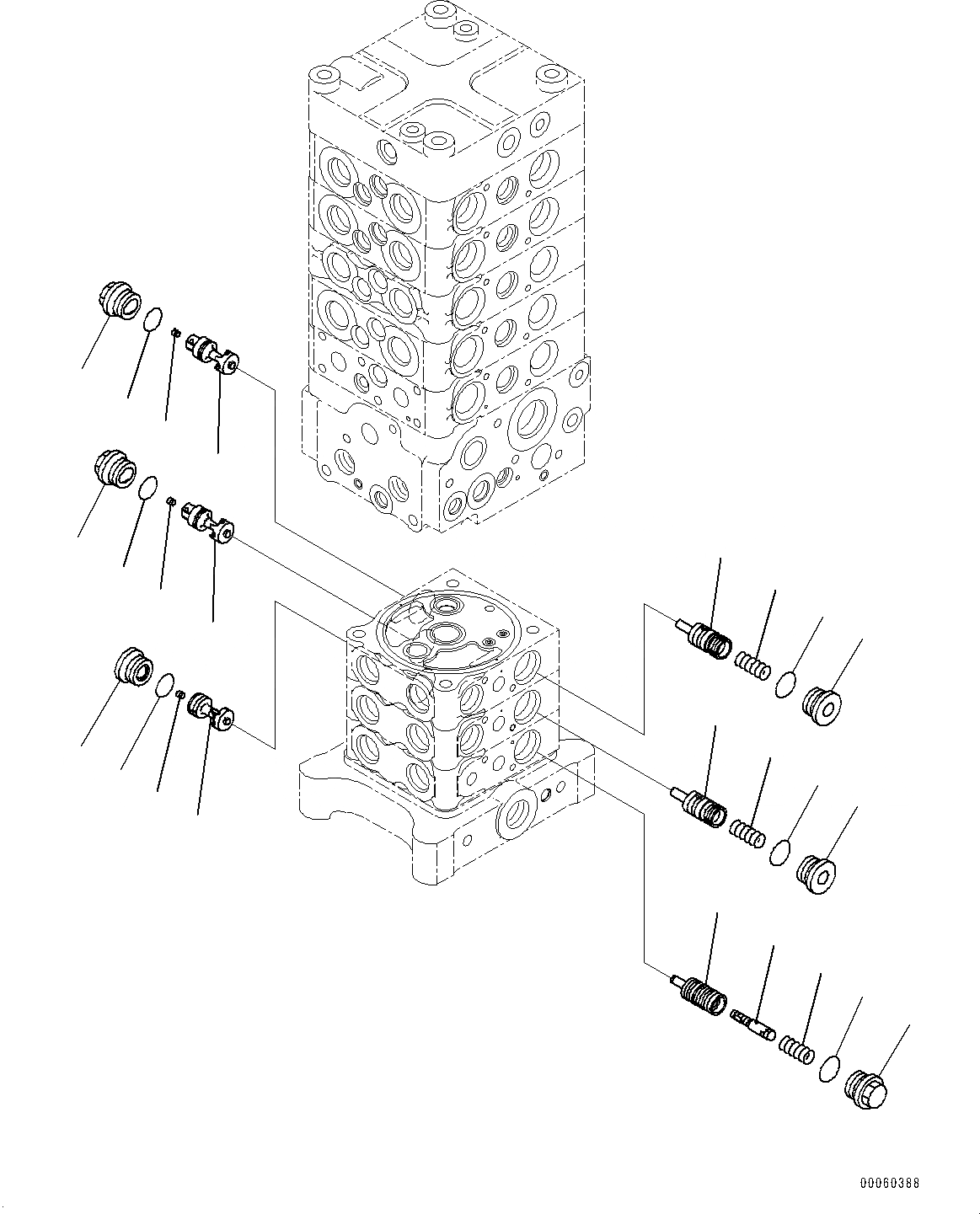 00060388