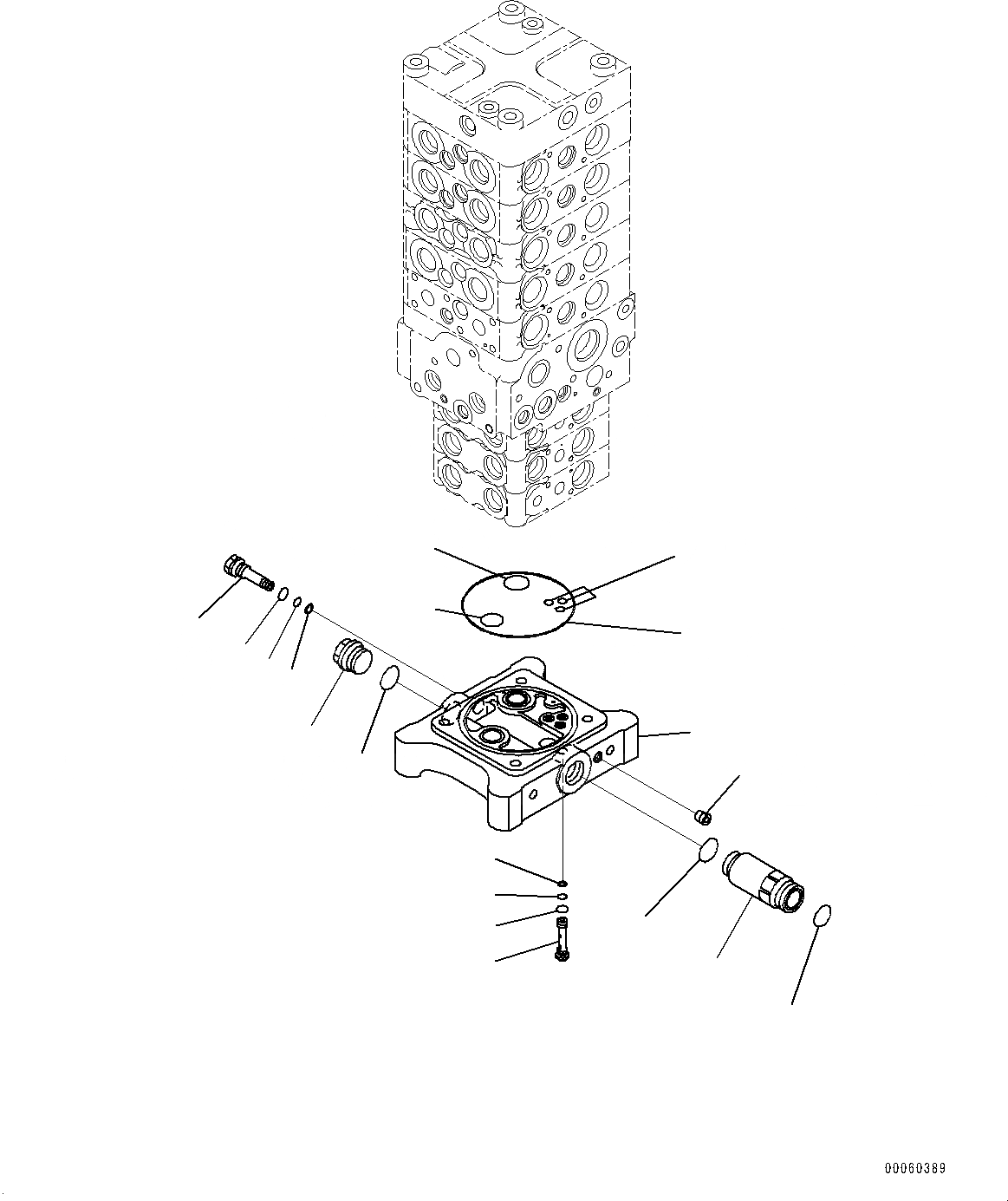 00060389