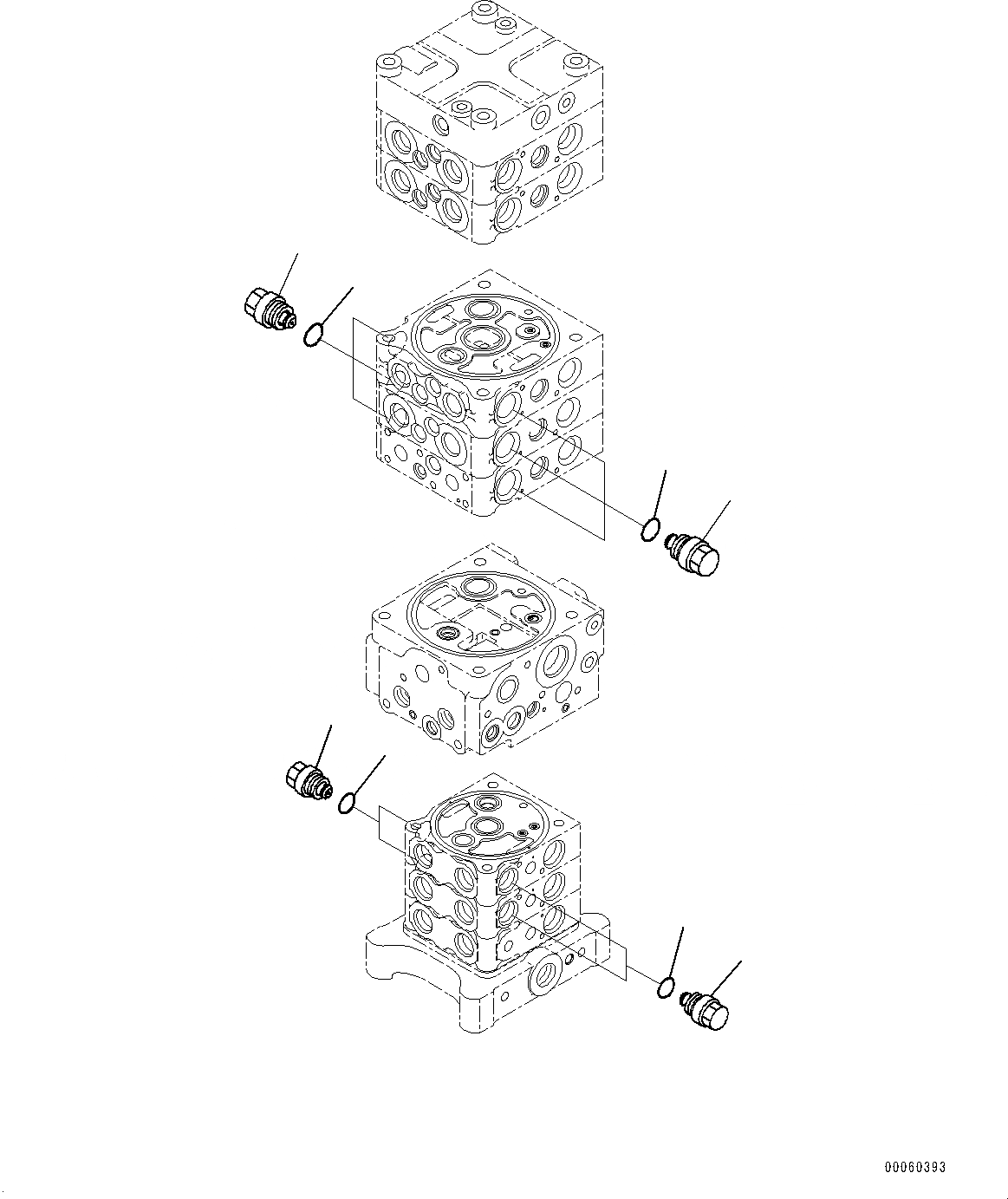 00060393