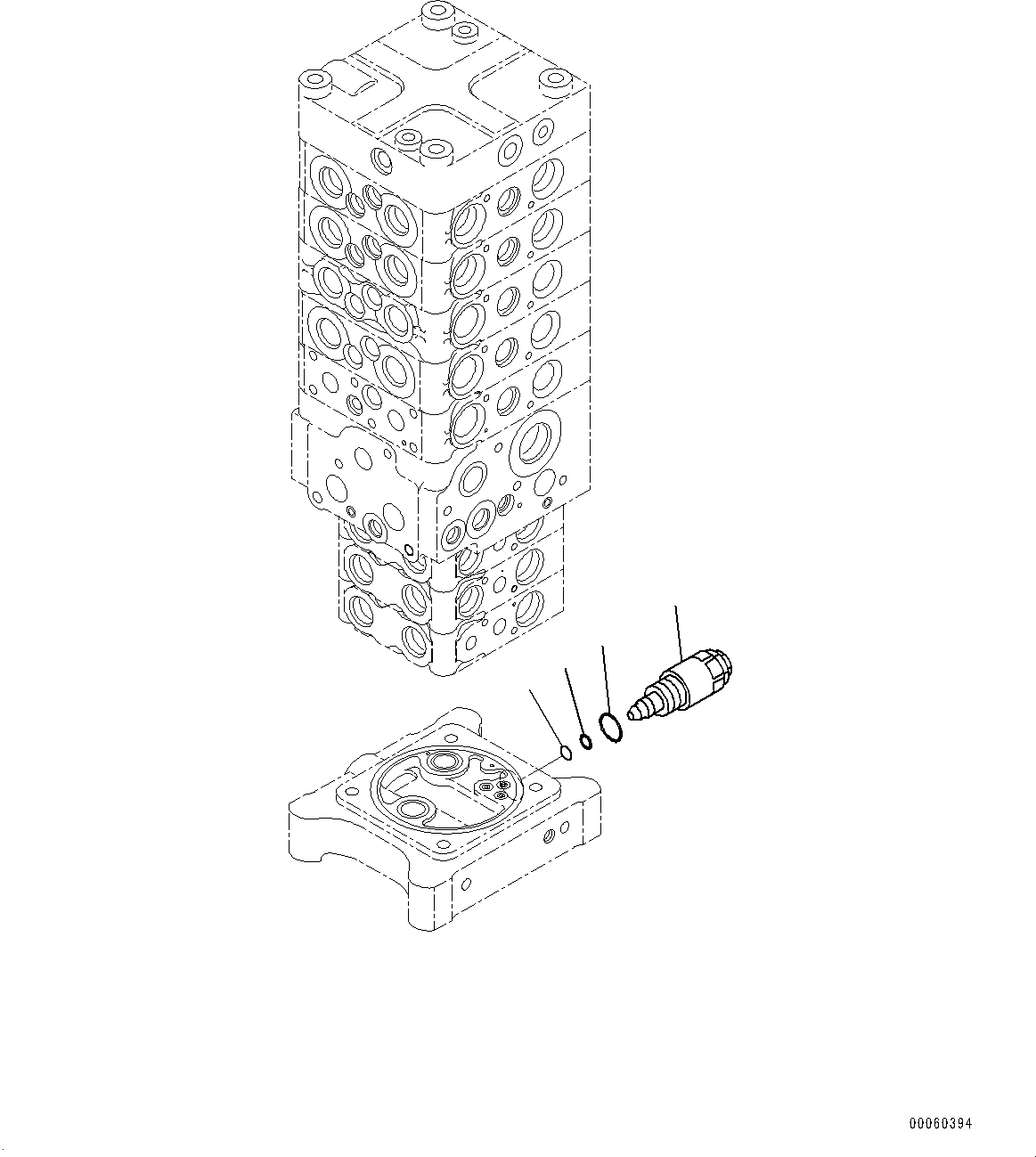 00060394