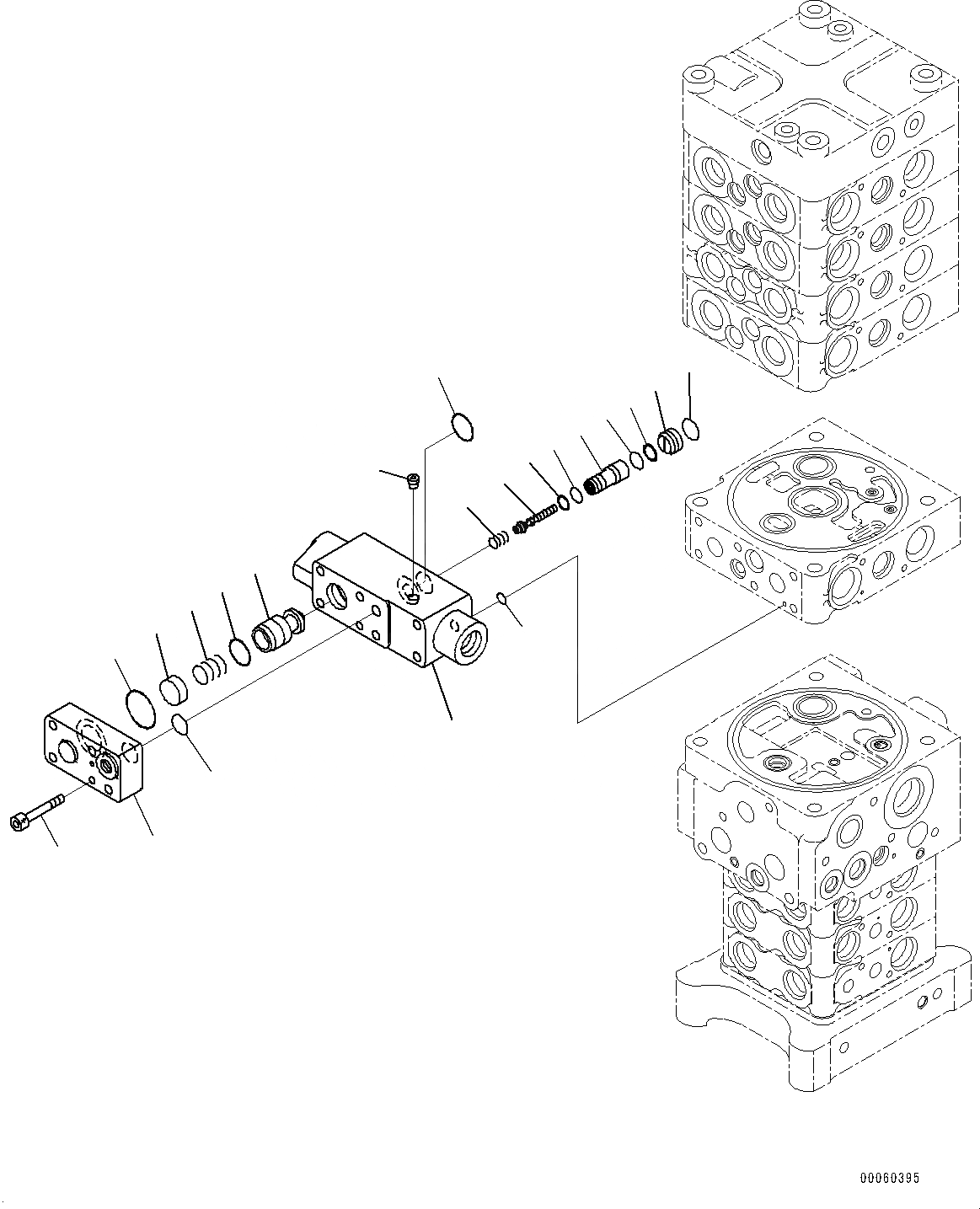 00060395