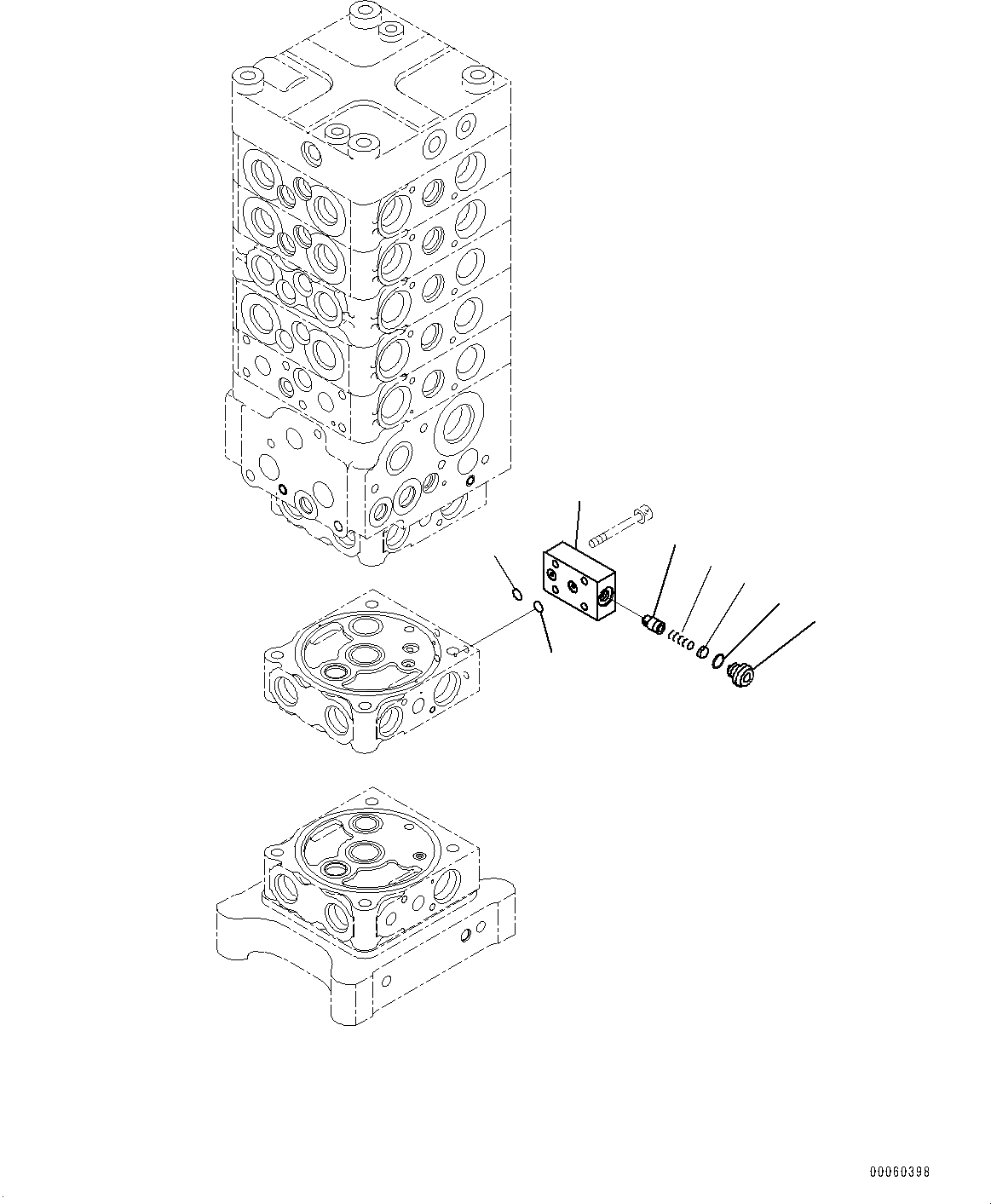 00060398