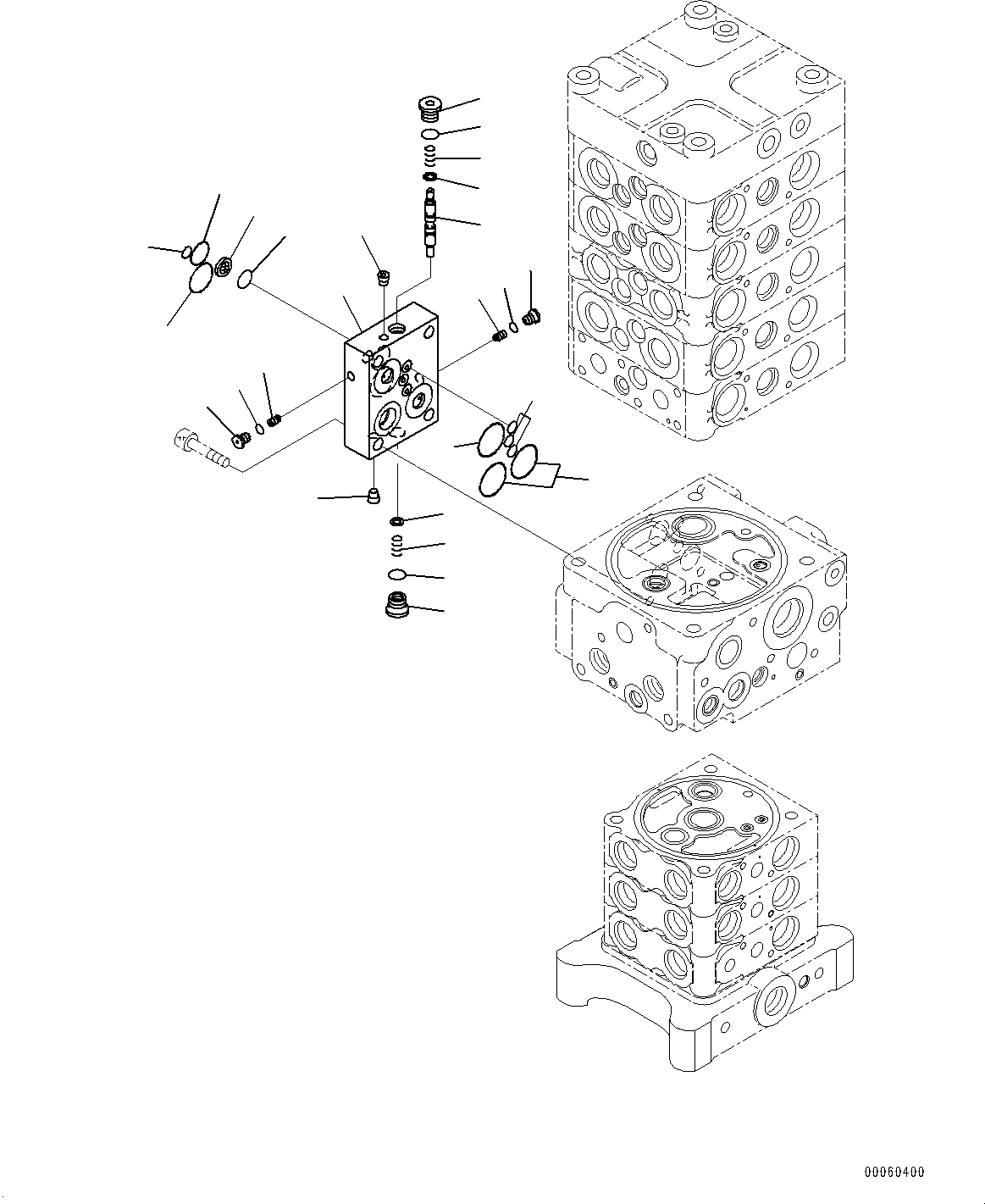 00060400