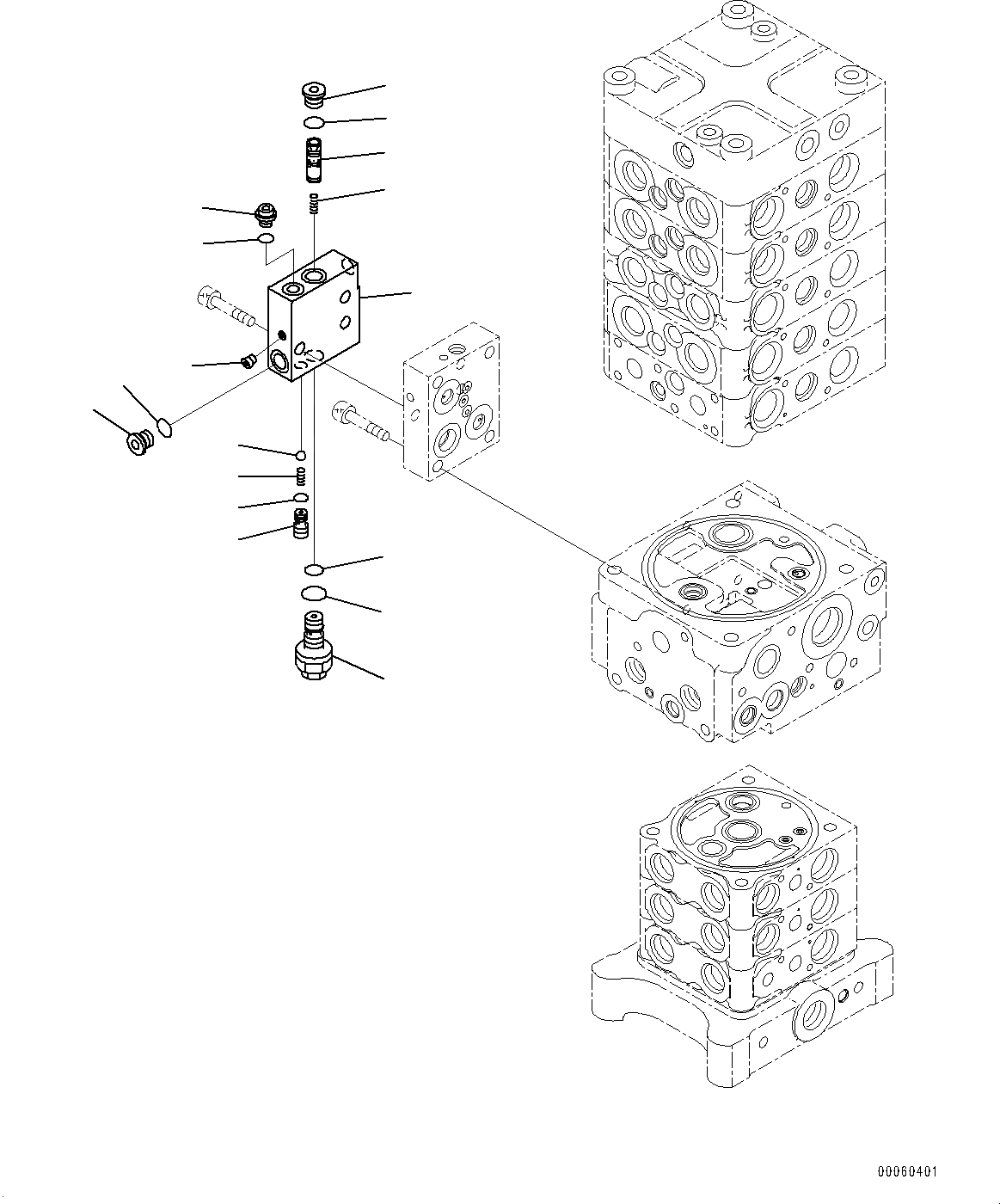 00060401