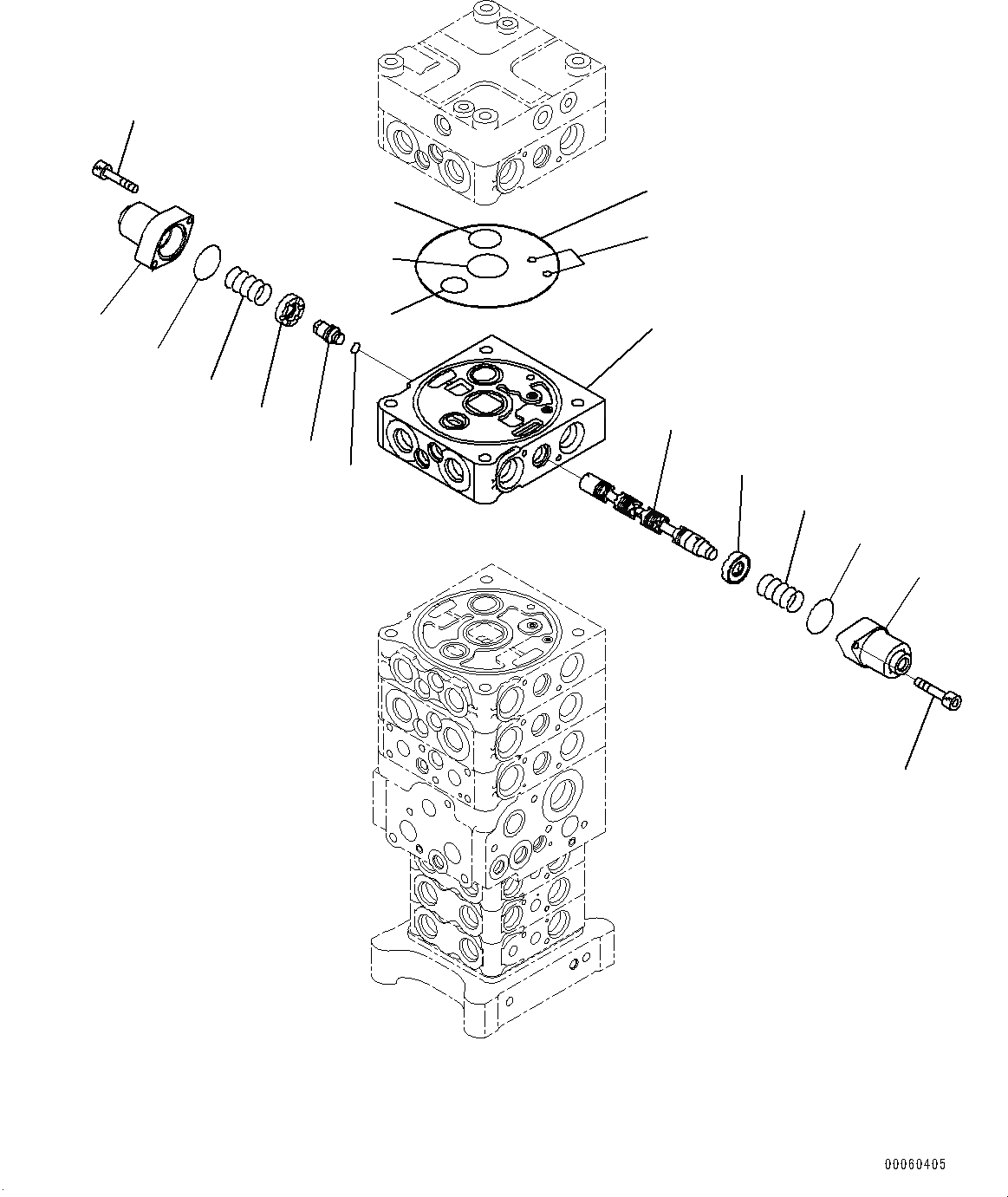 00060405