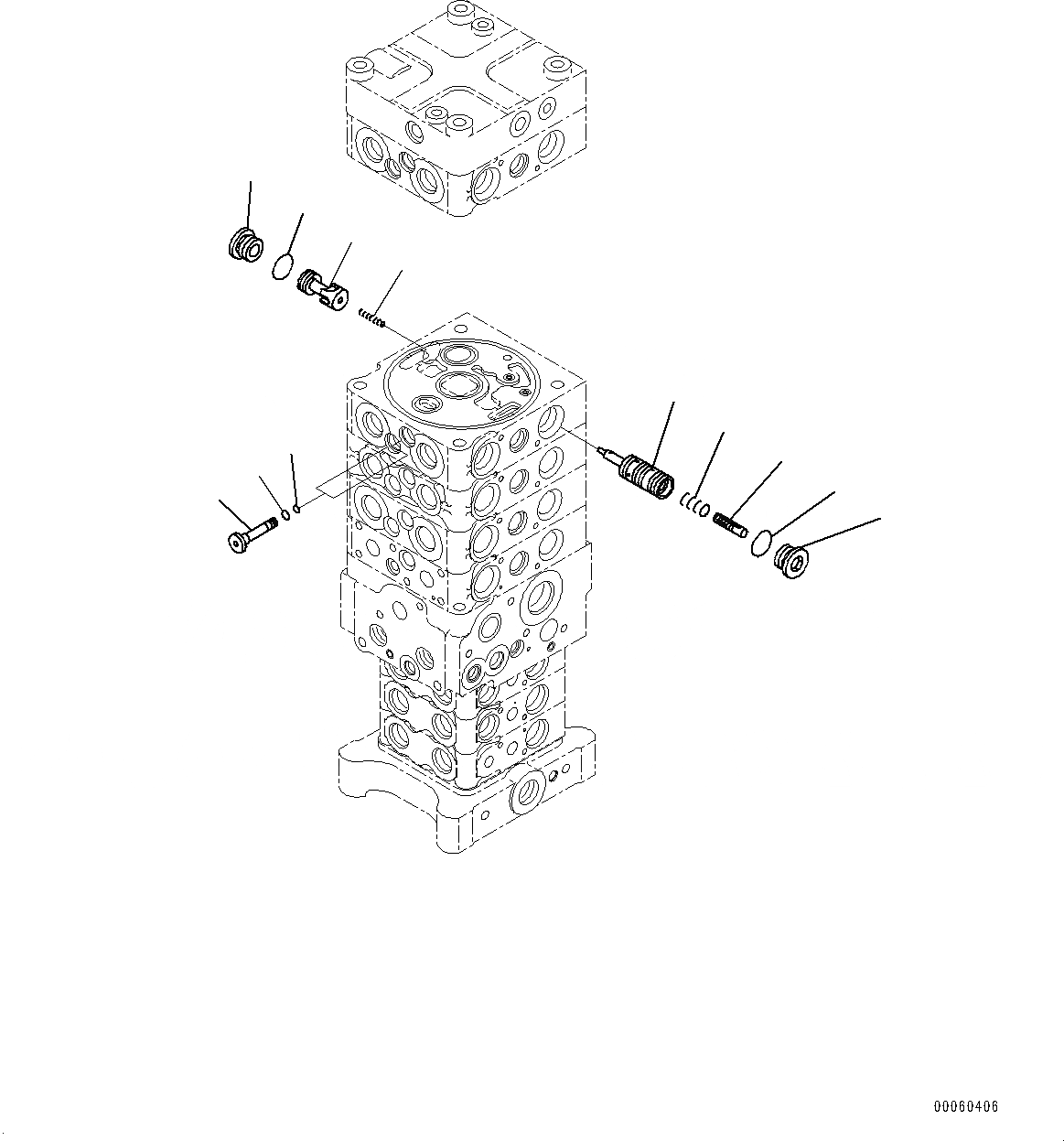 00060406