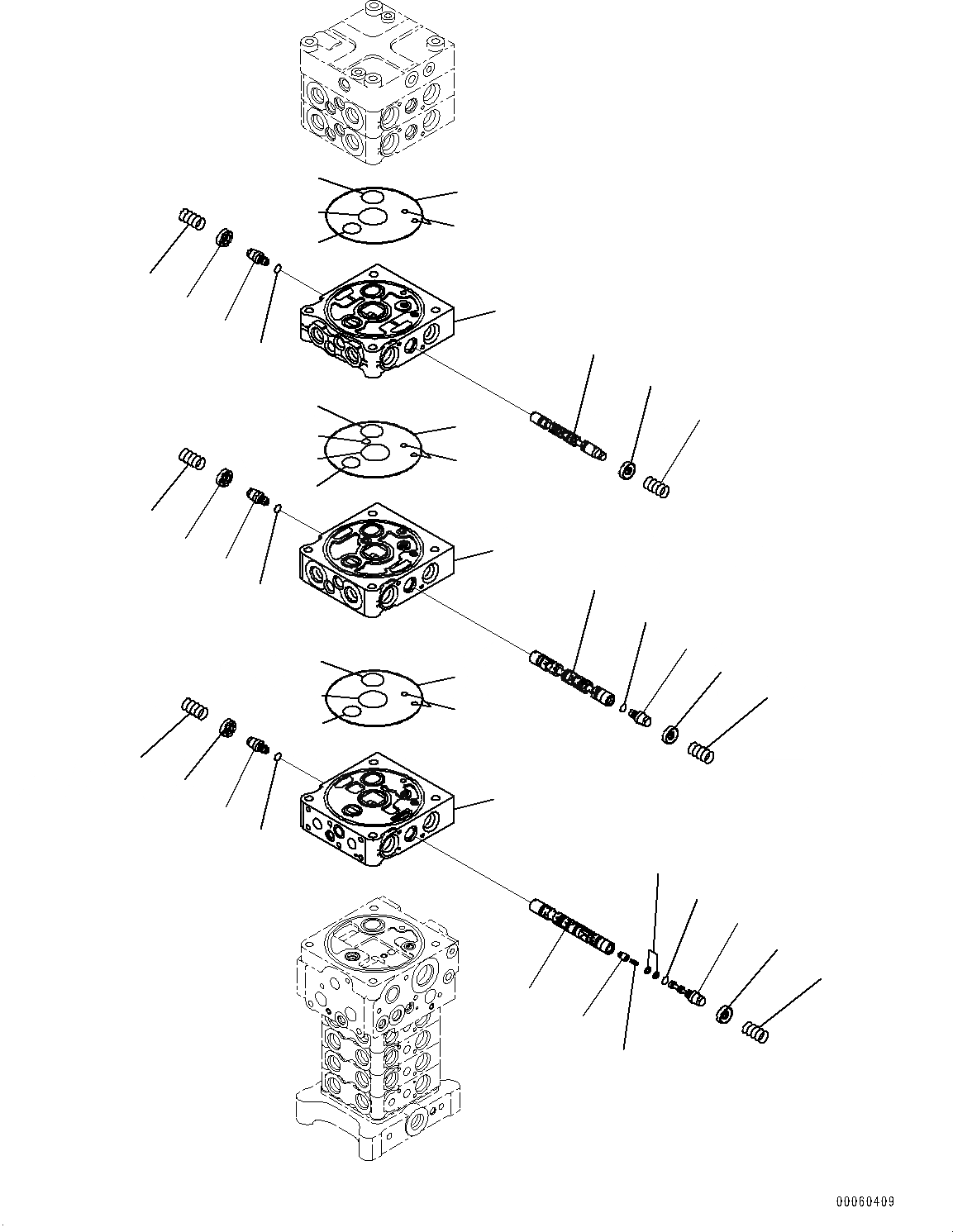 00060409