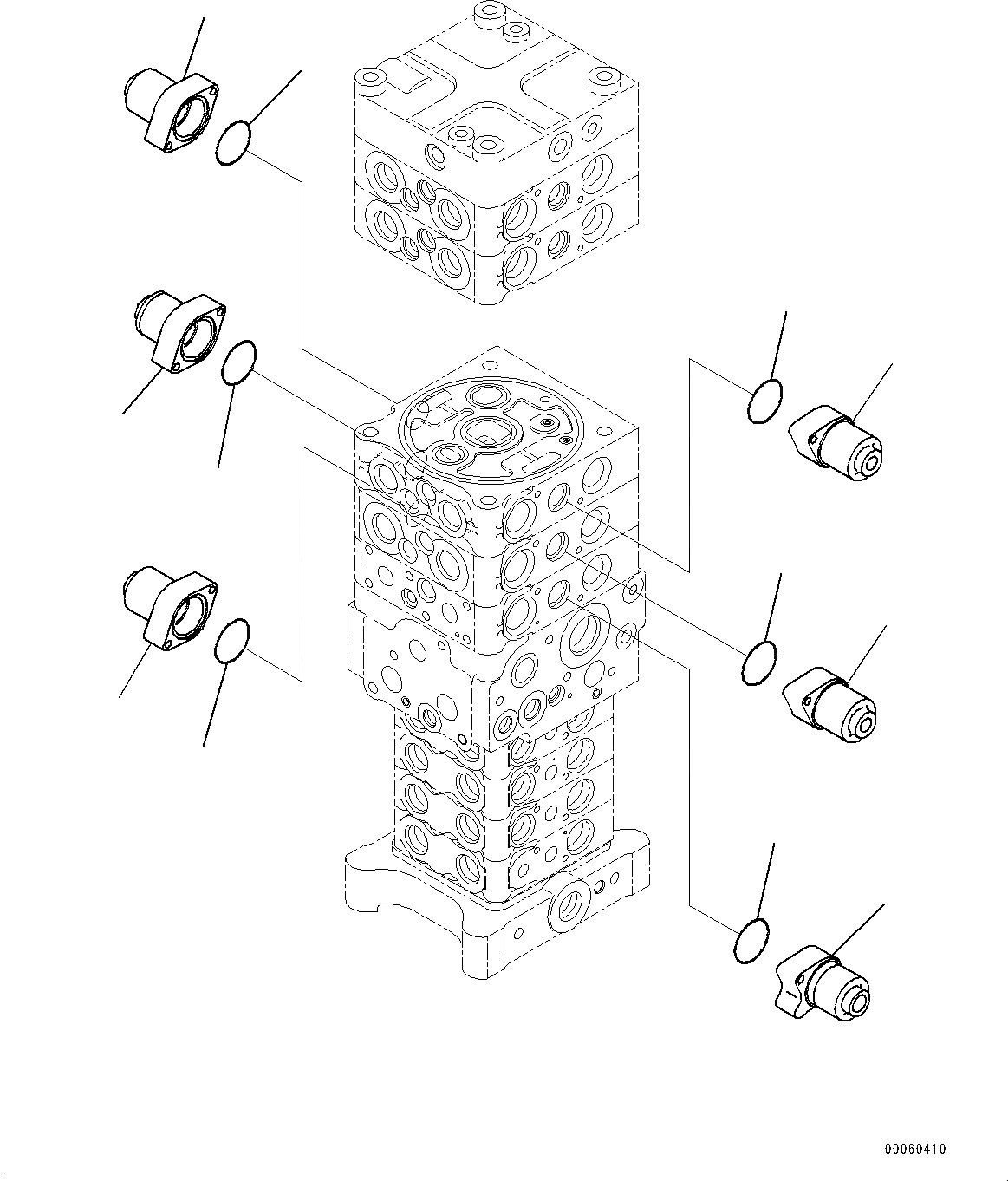 00060410