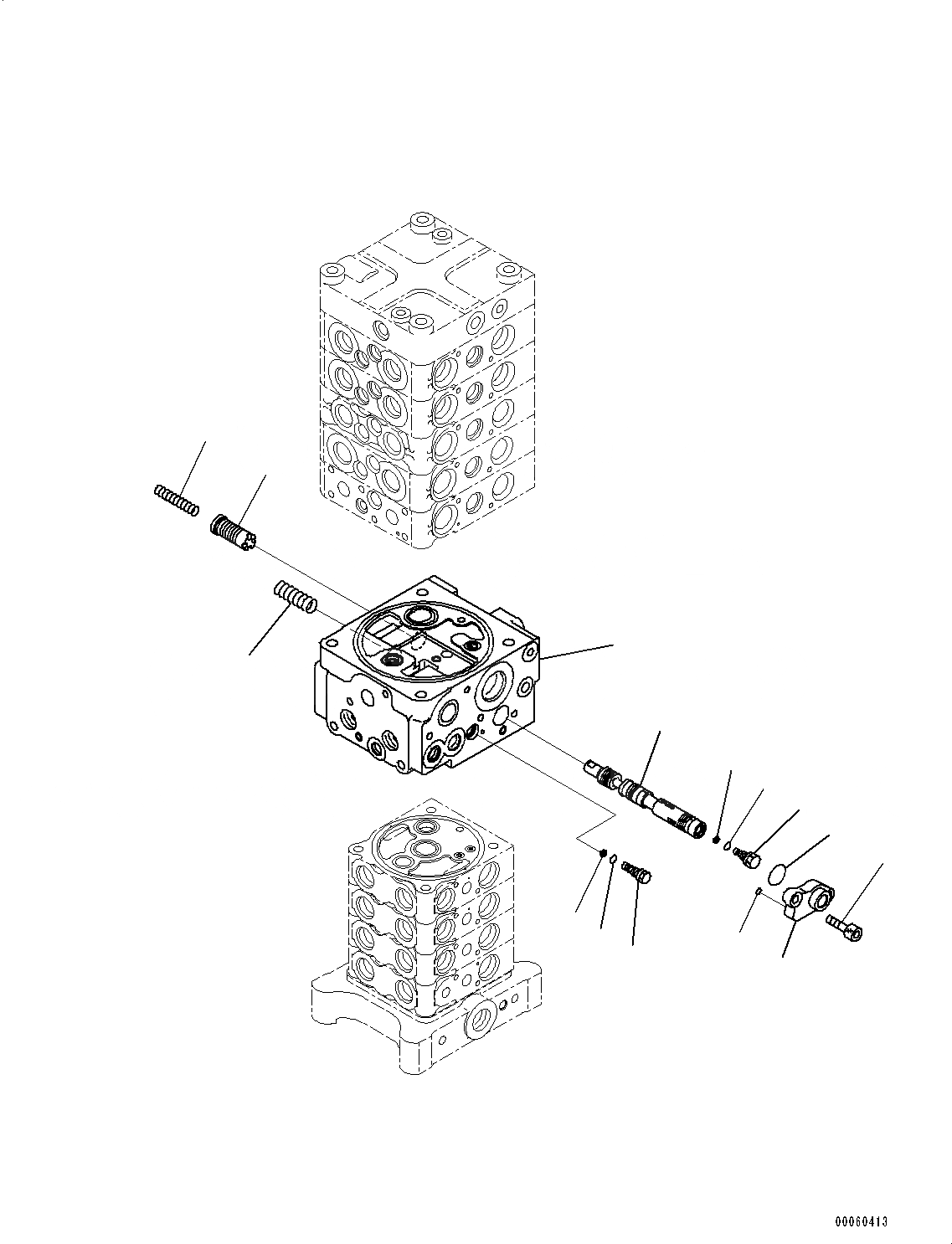 00060413