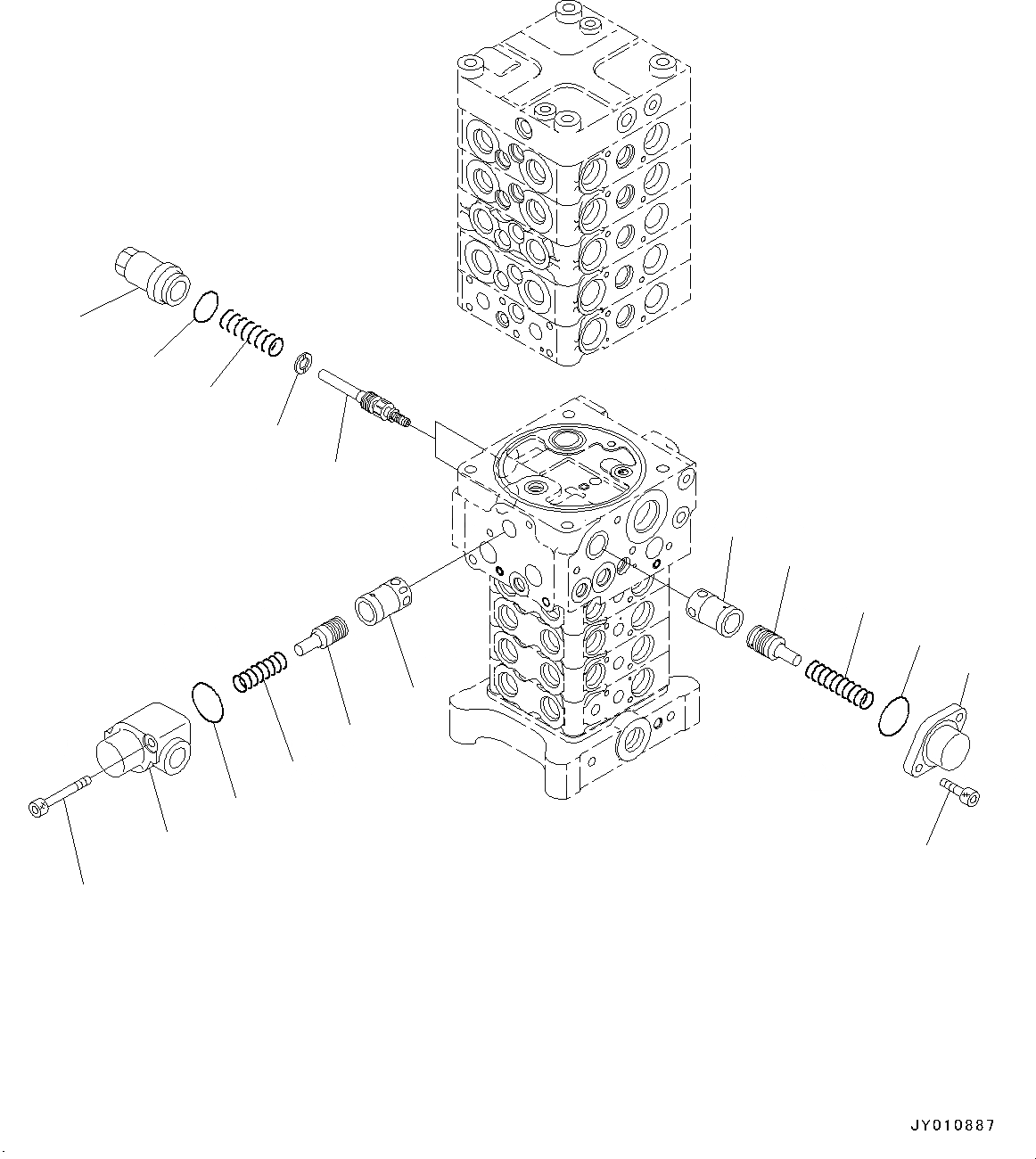 JY010887