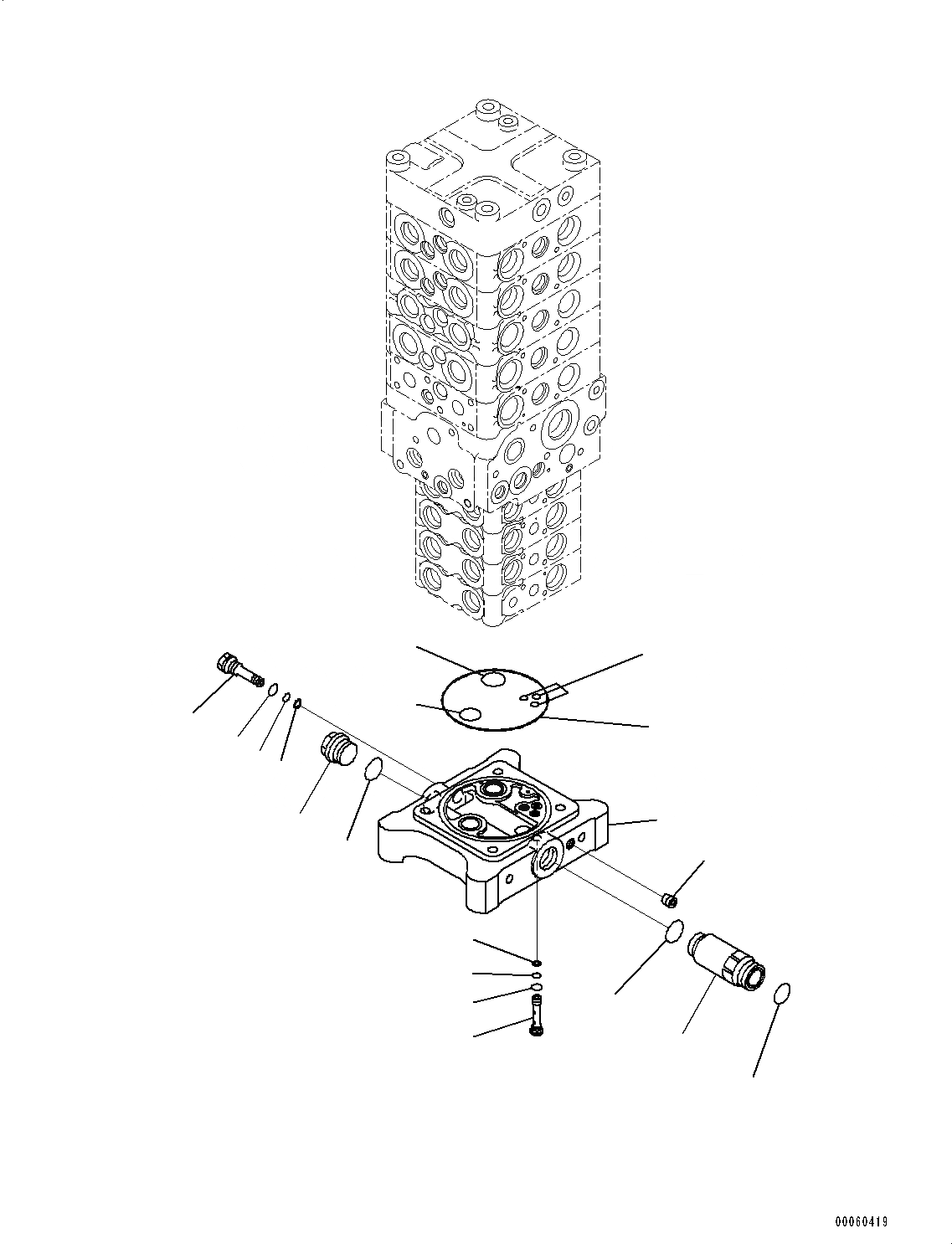 00060419