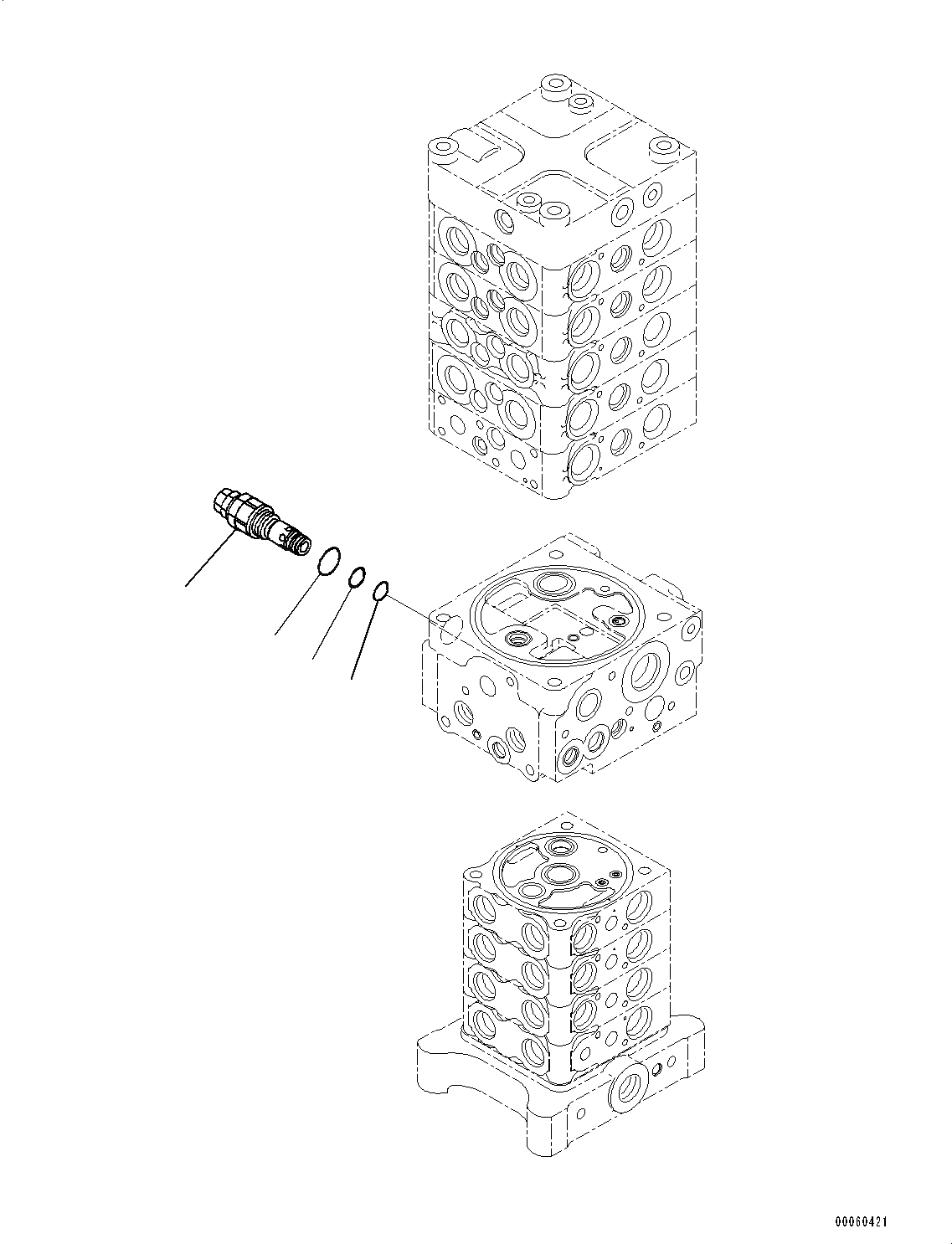 00060421