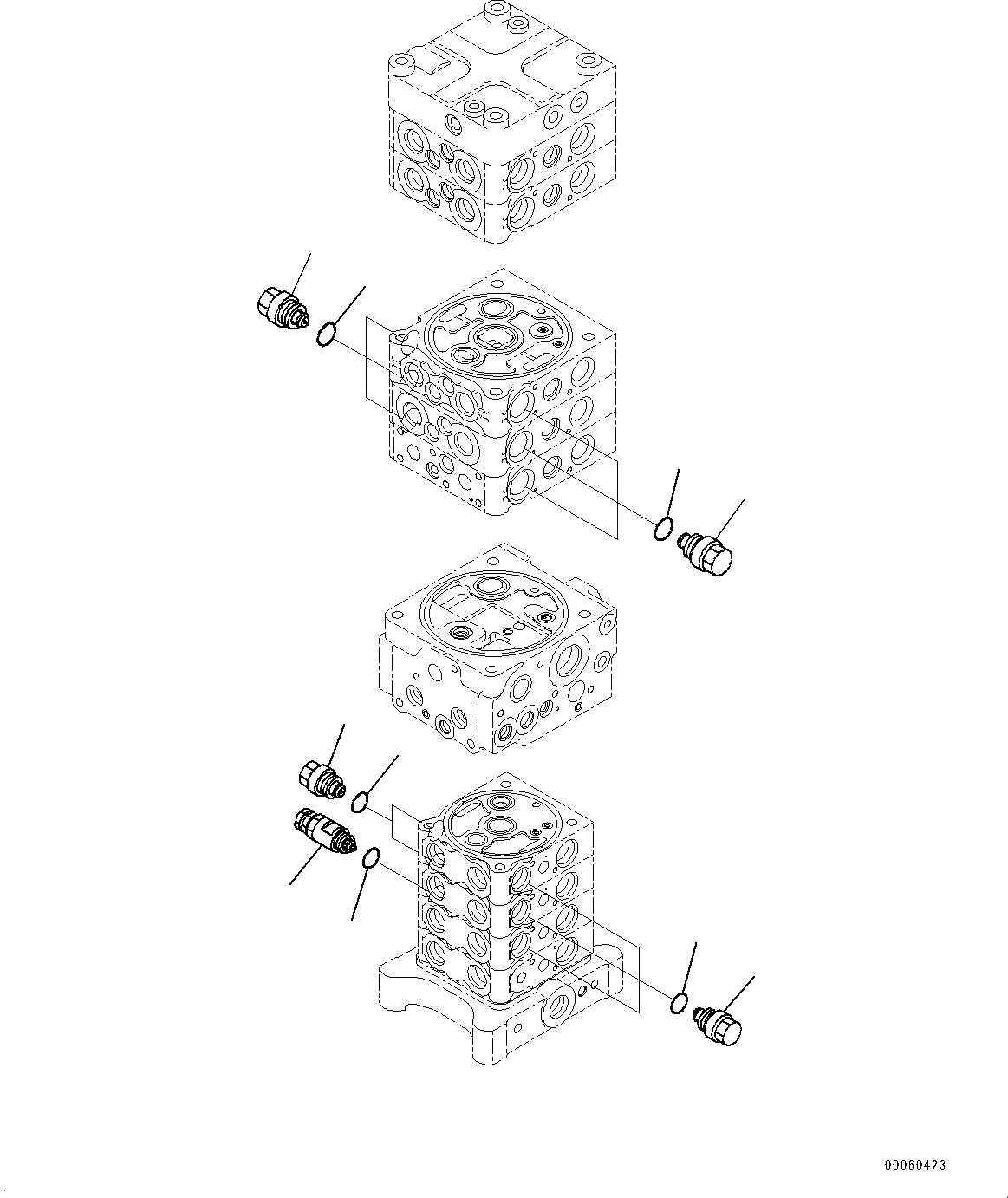 00060423