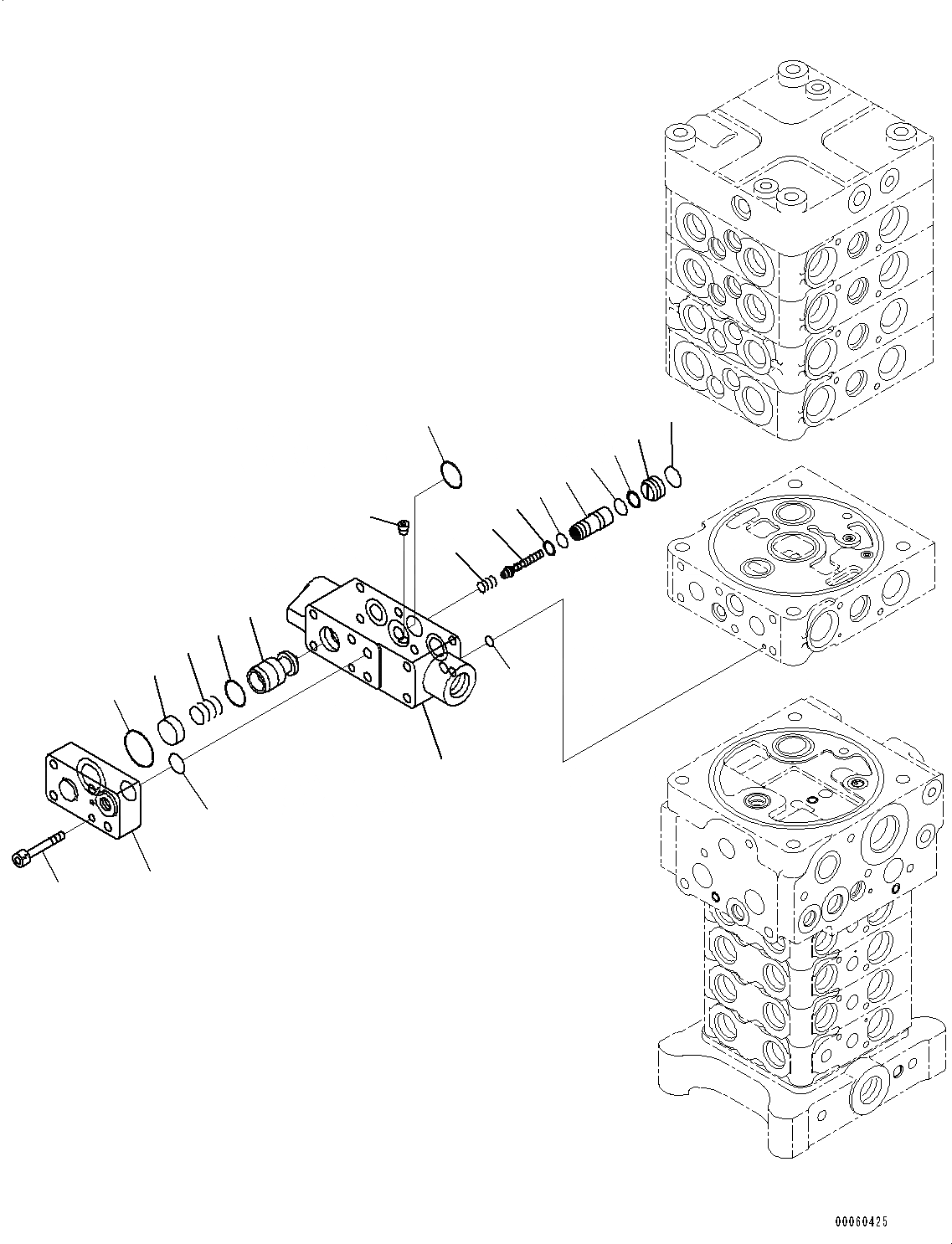 00060425