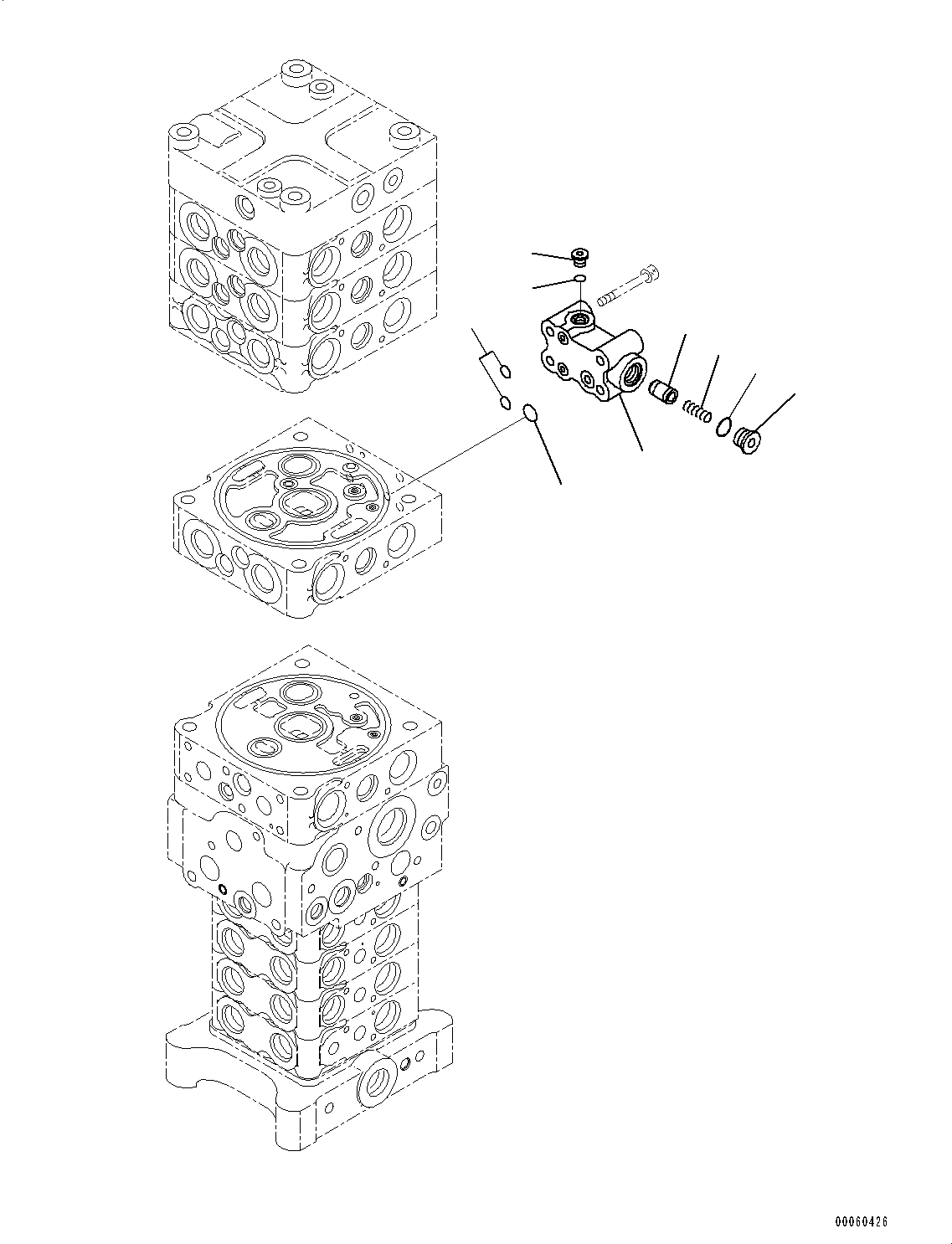 00060426