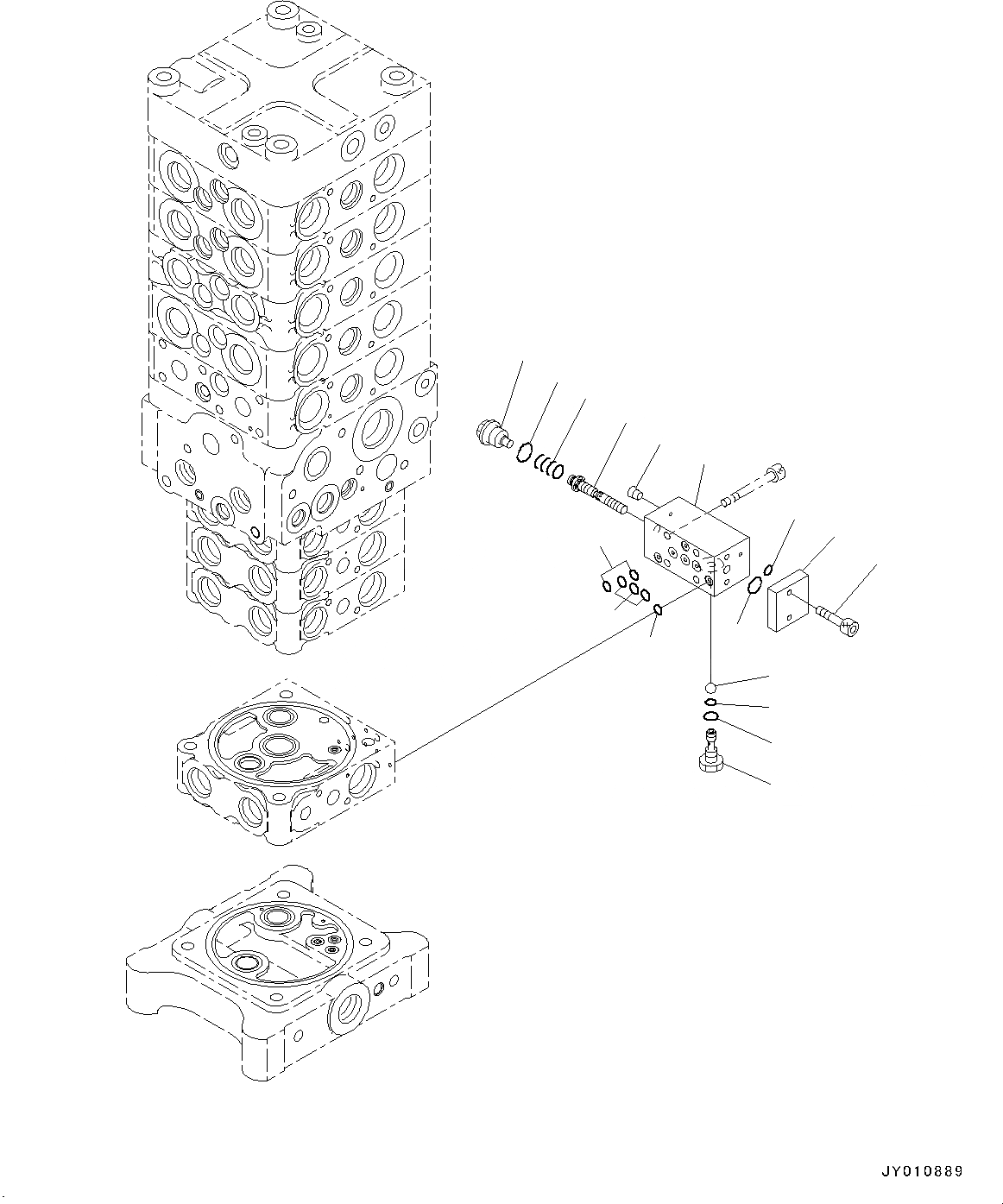 JY010889