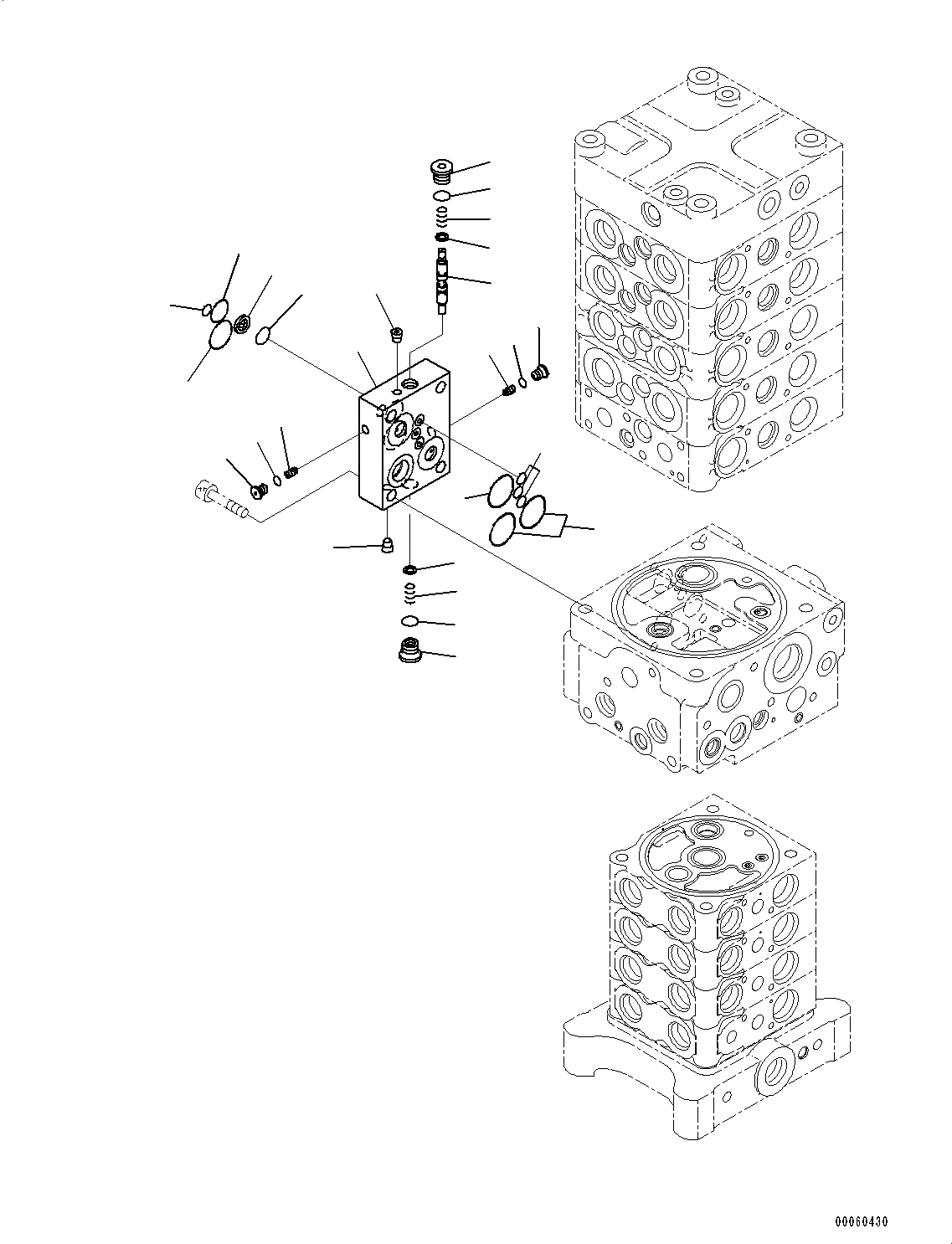 00060430