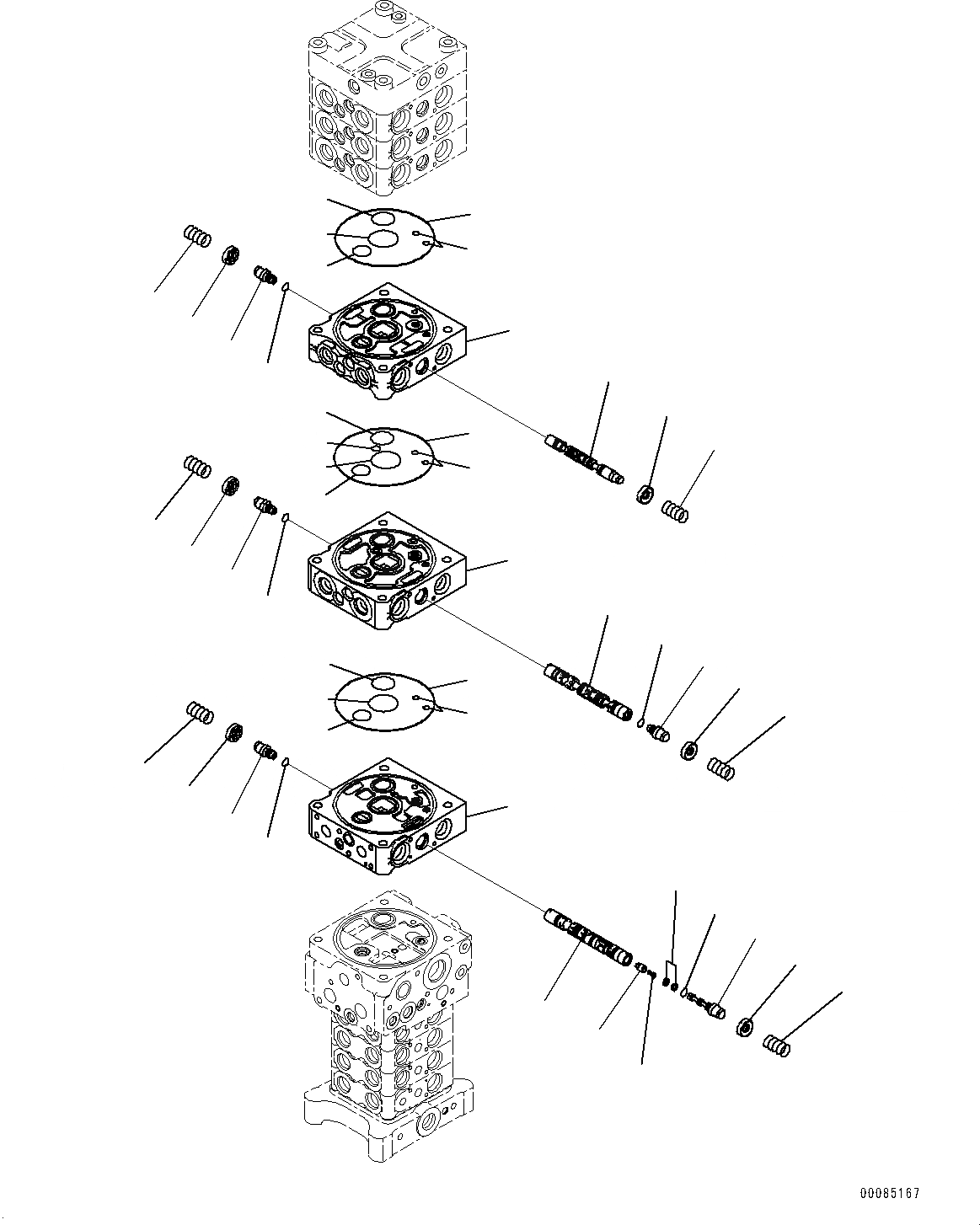 00085167