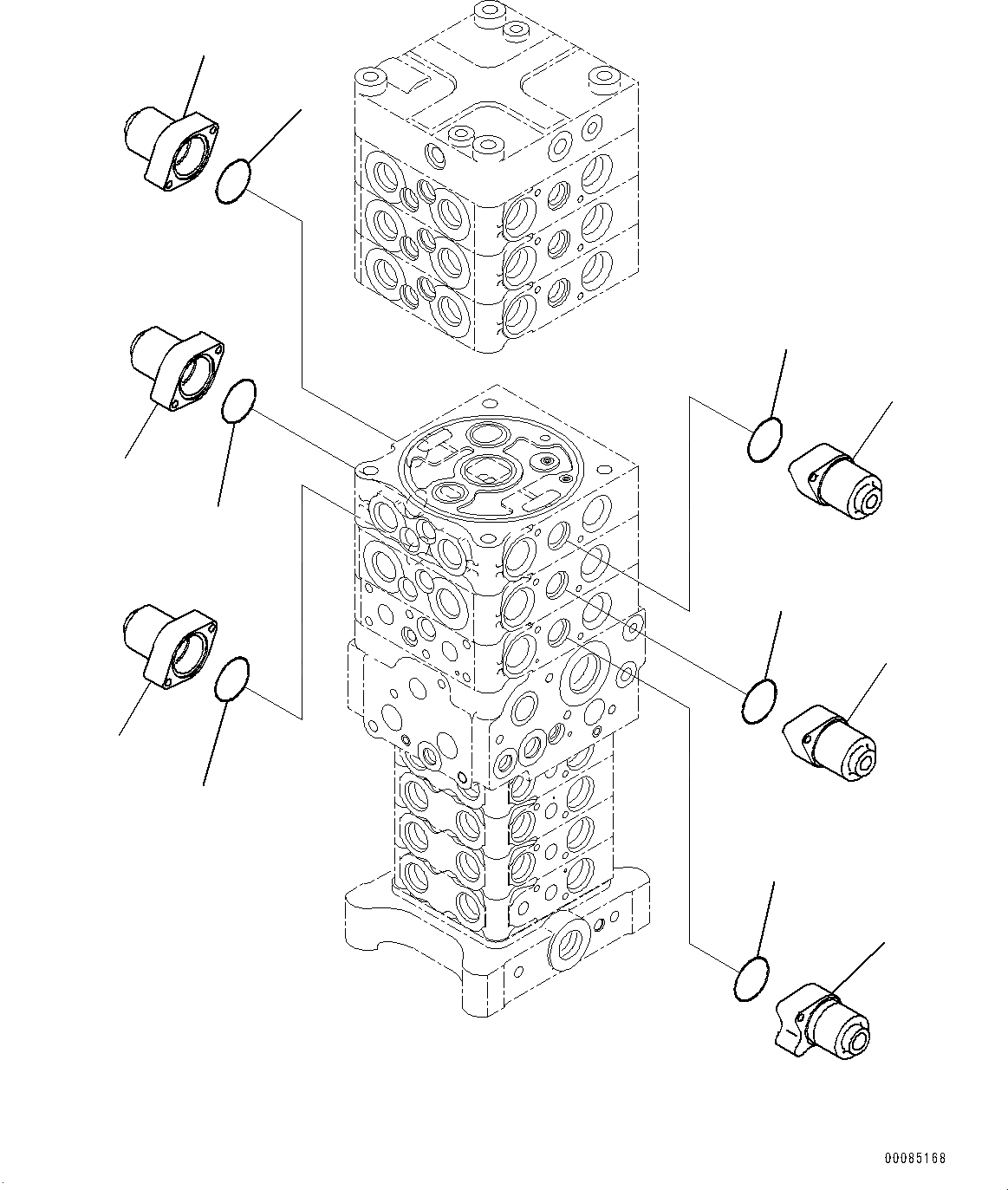 00085168