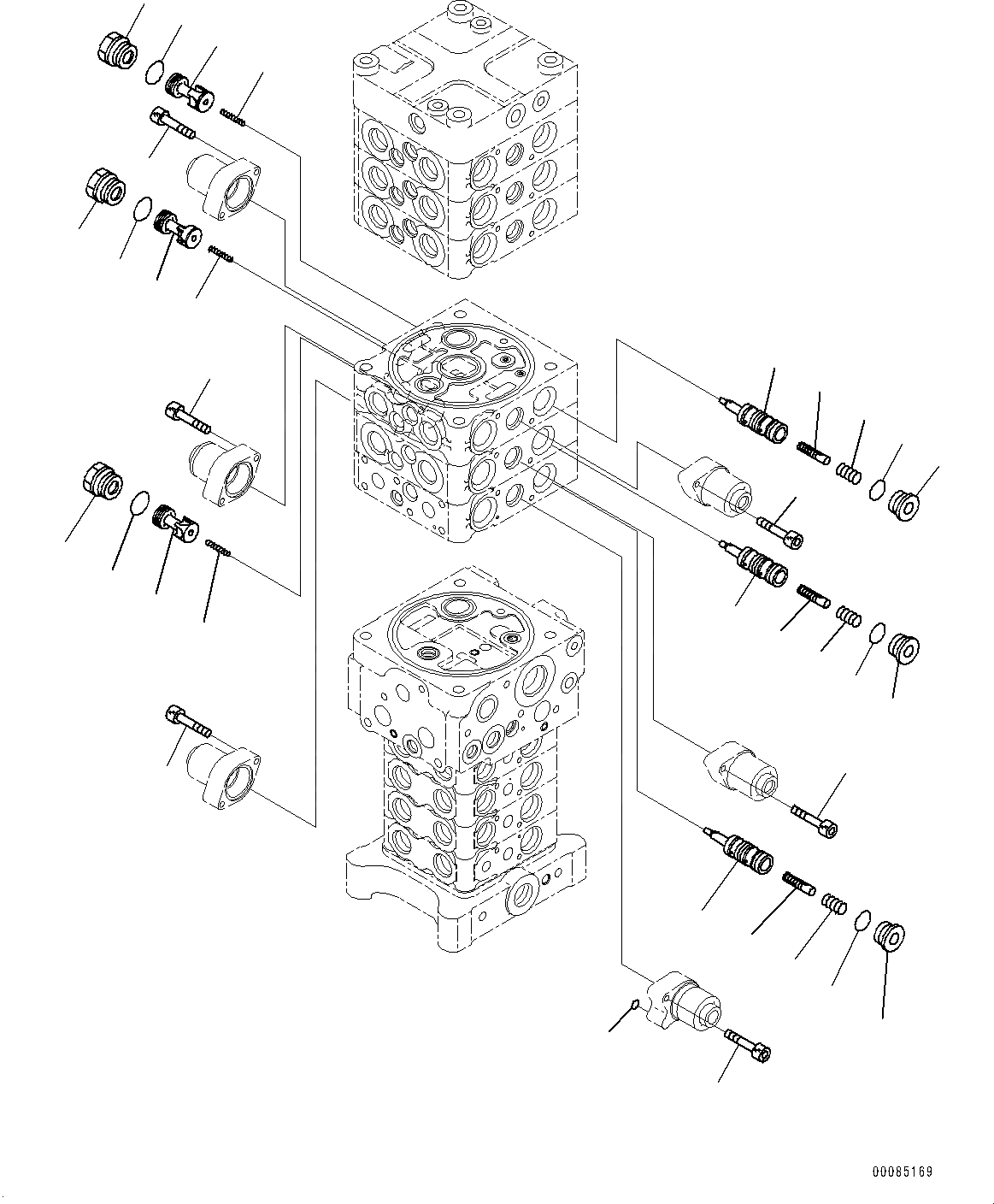 00085169