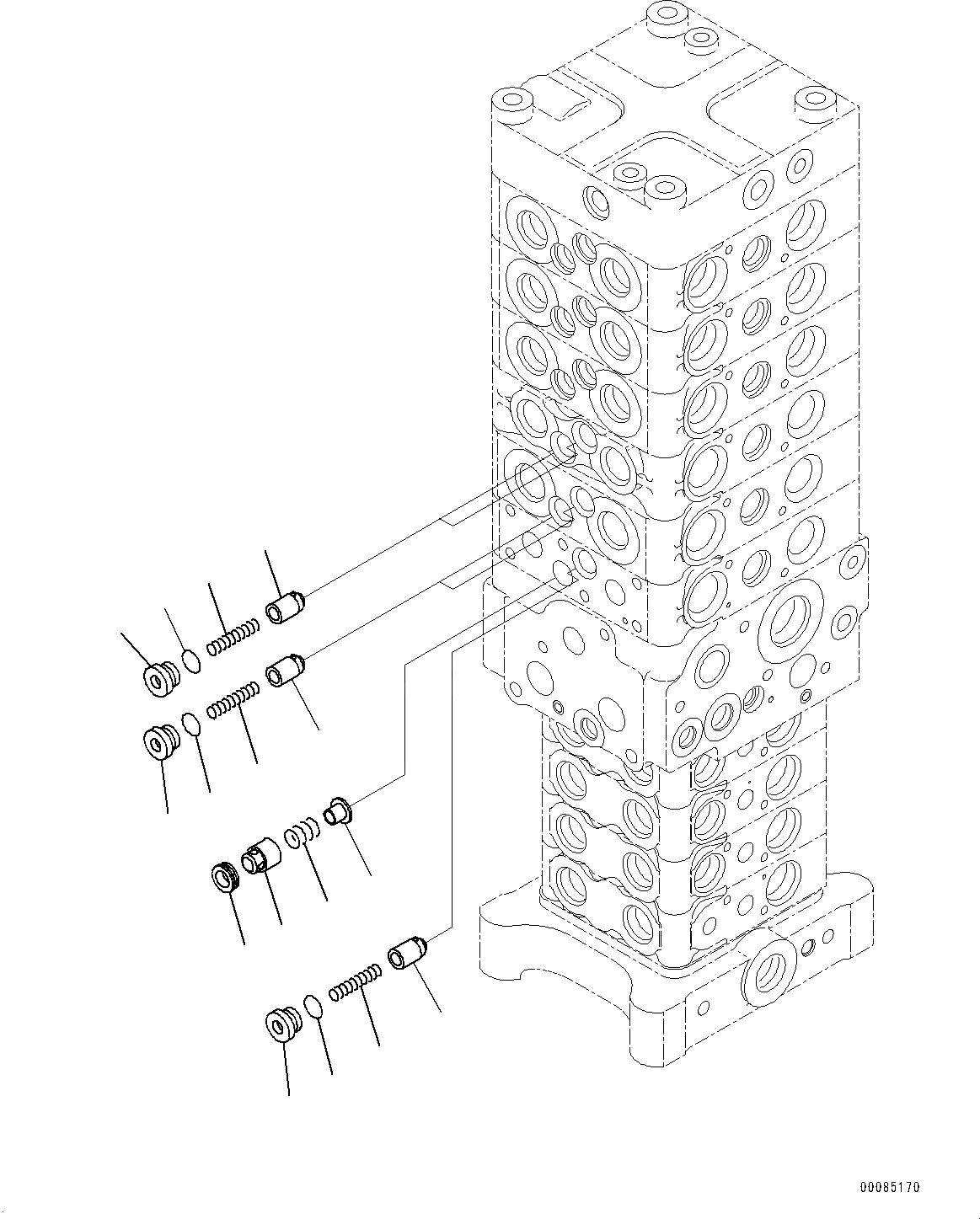 00085170