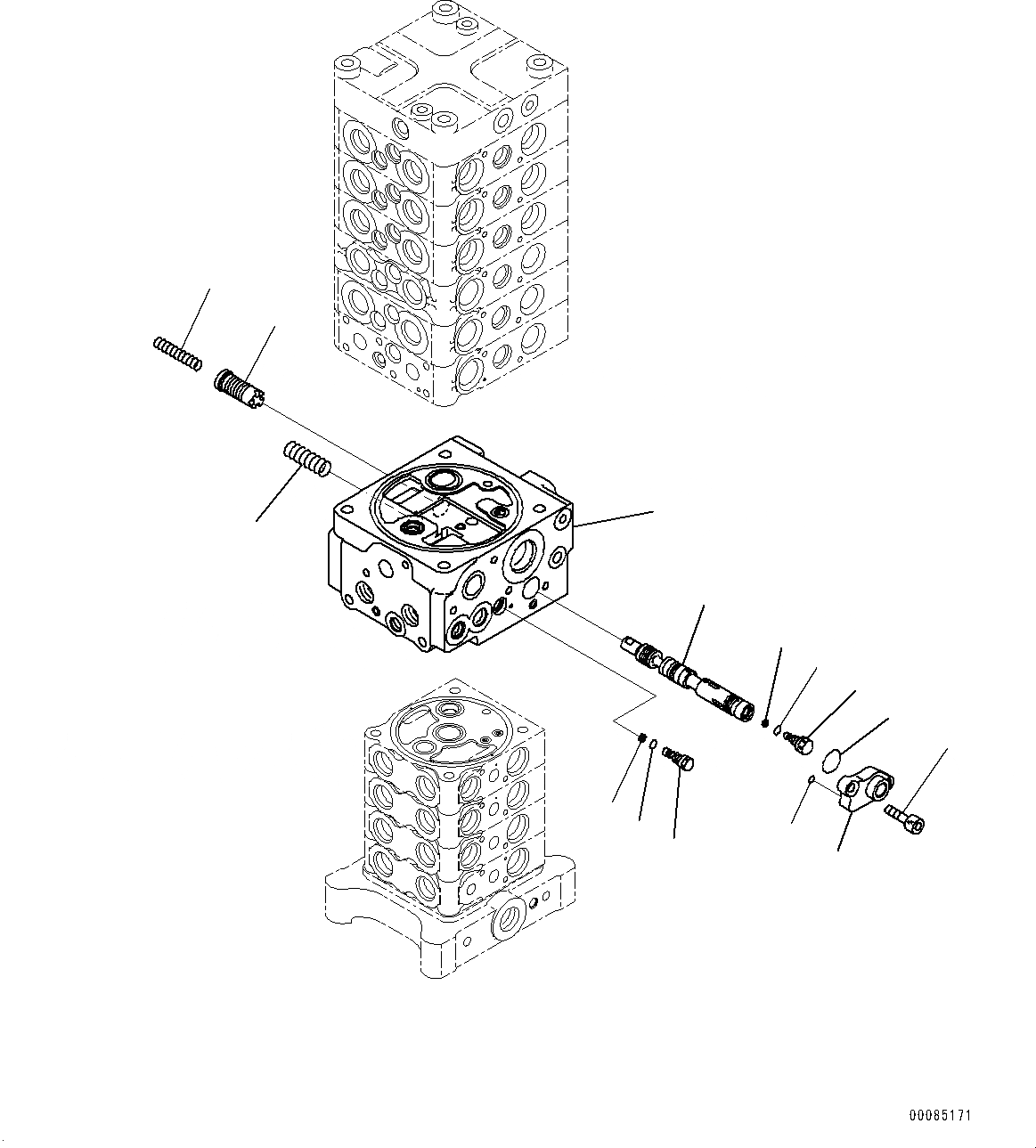 00085171