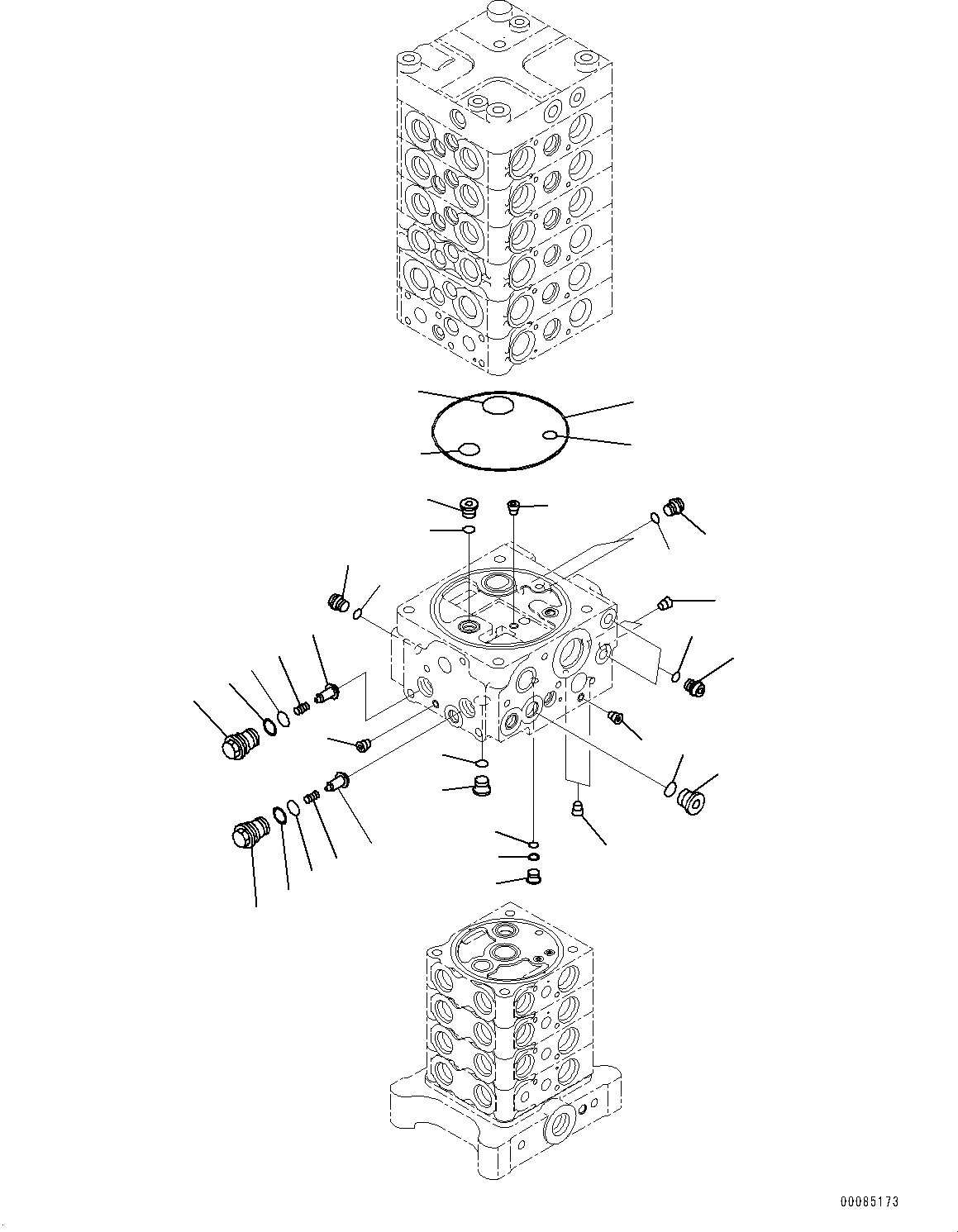 00085173