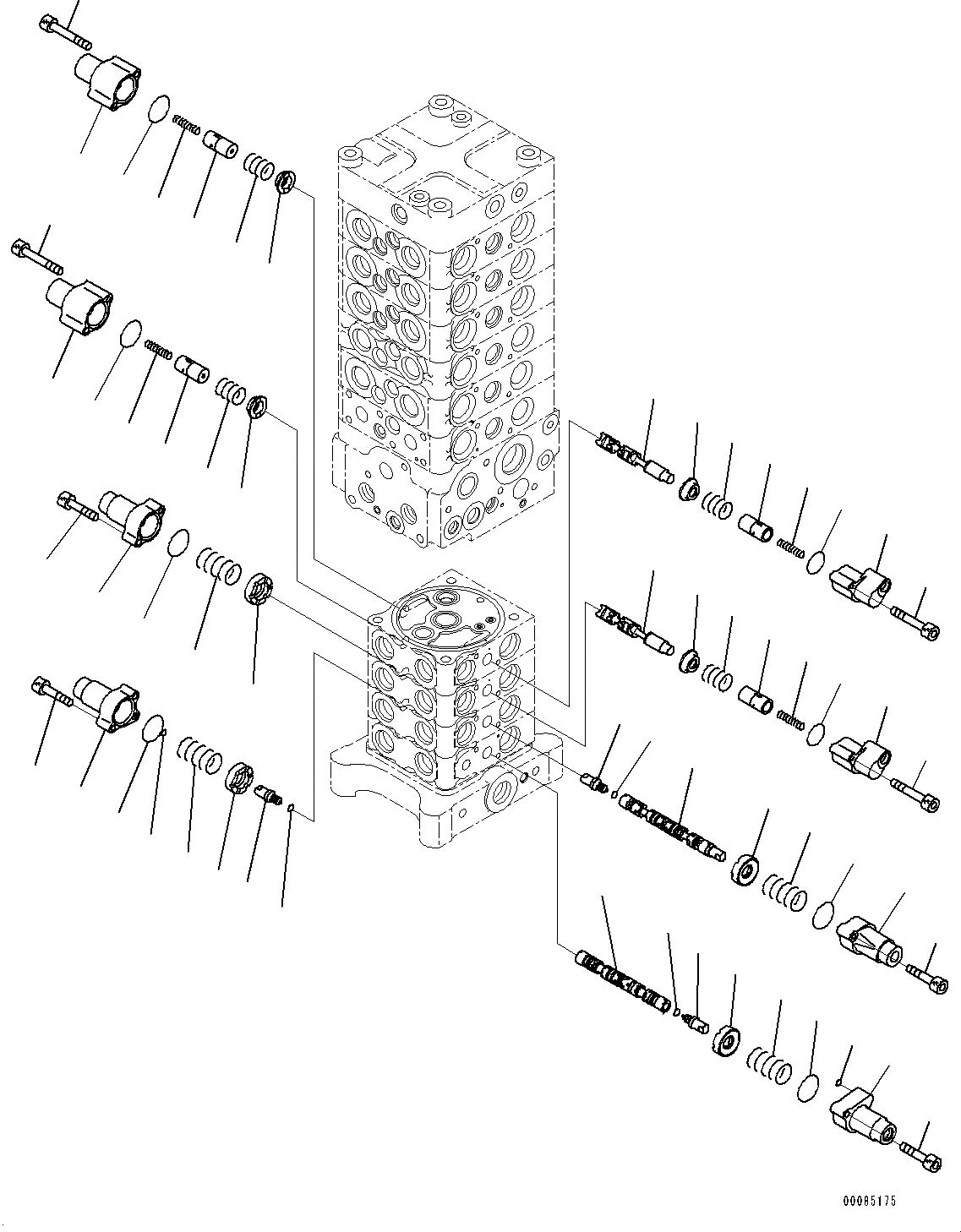 00085175