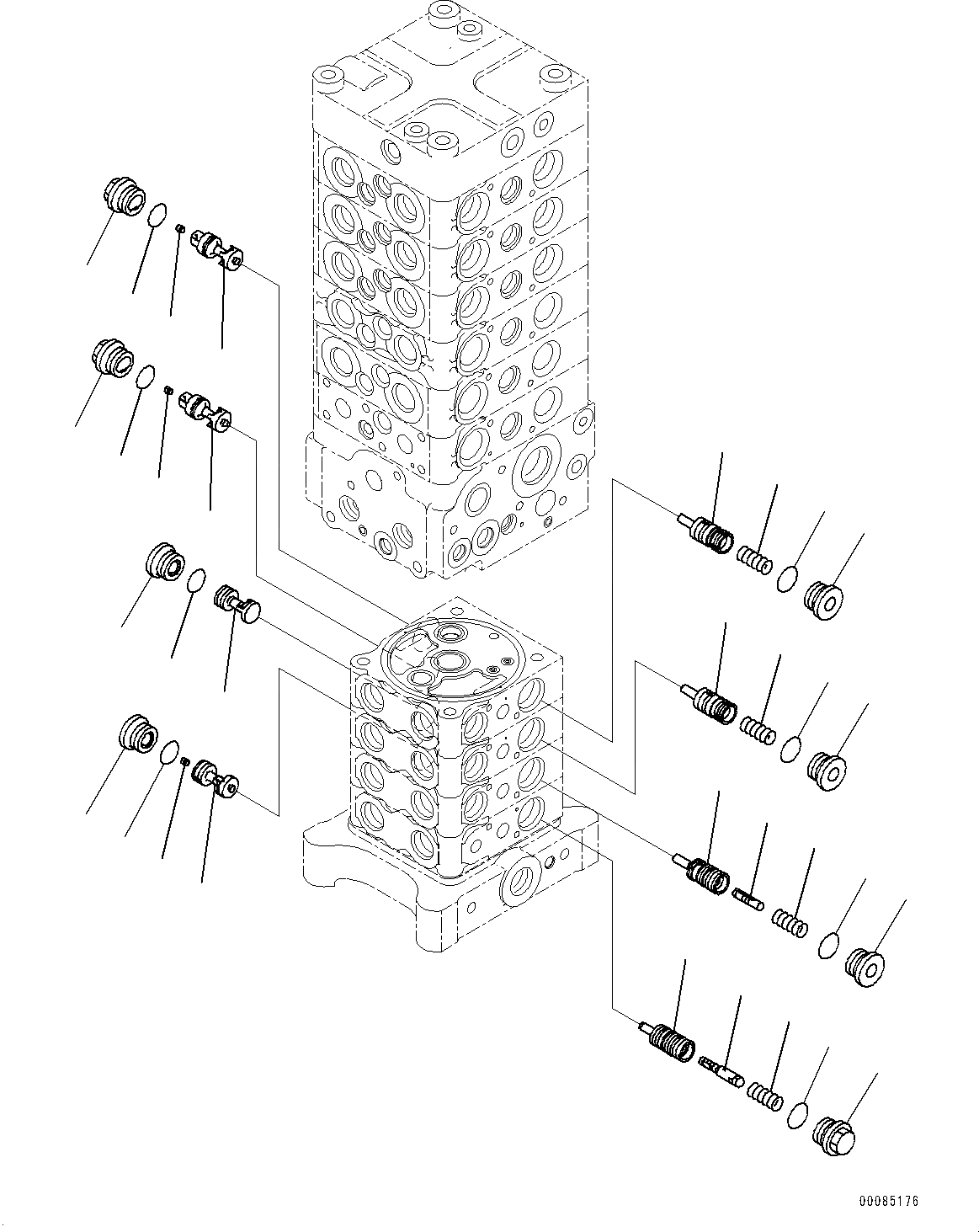 00085176