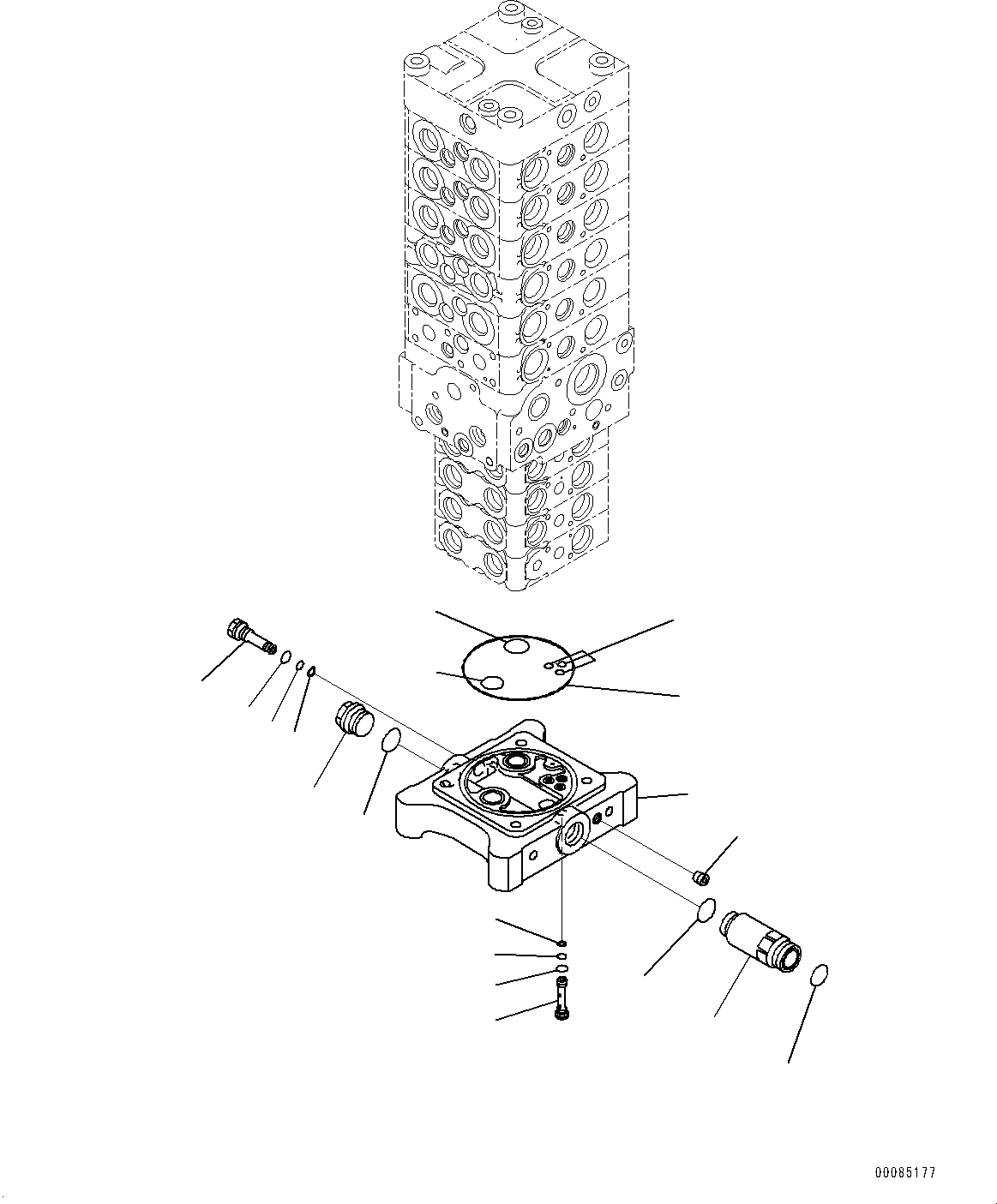 00085177