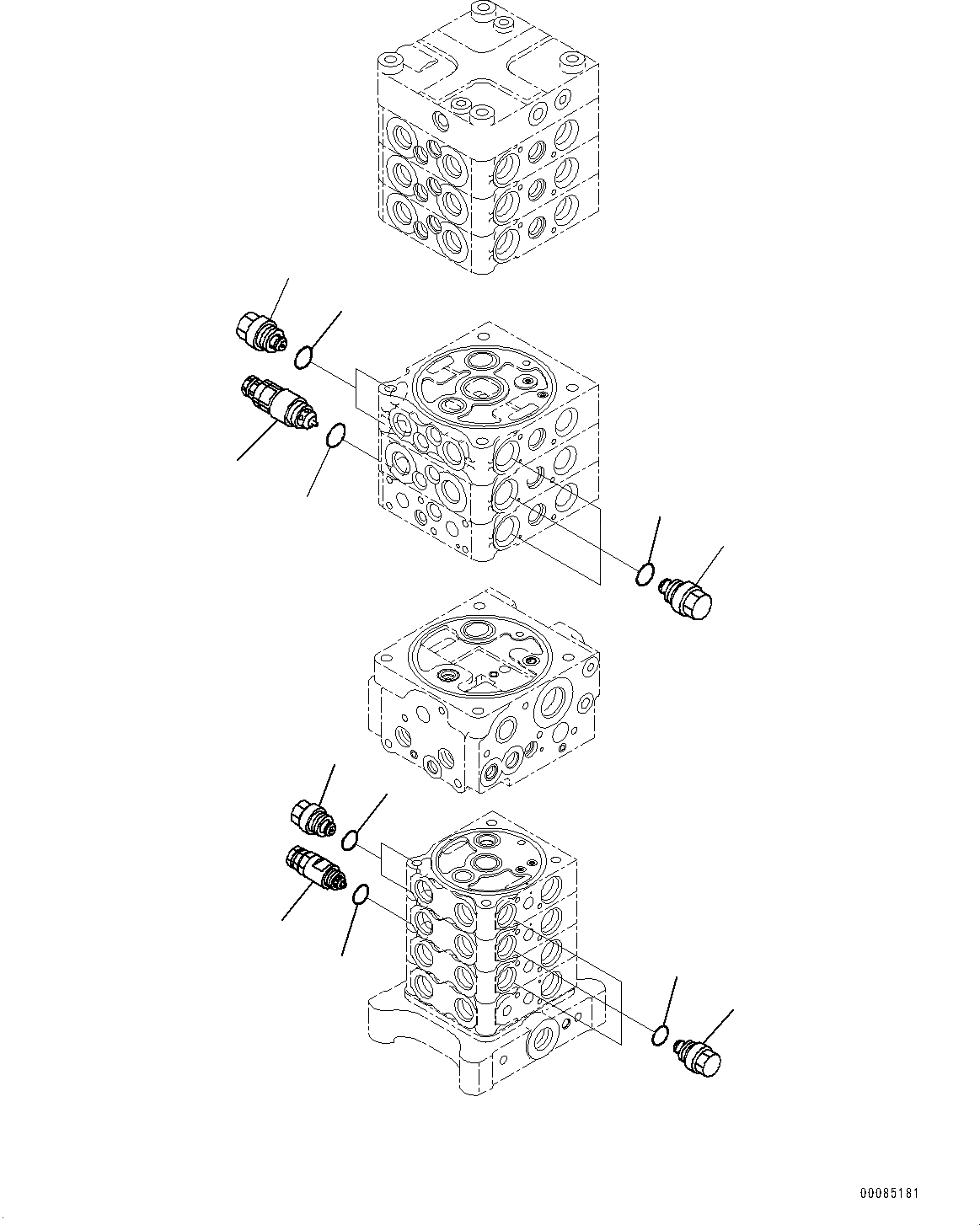 00085181