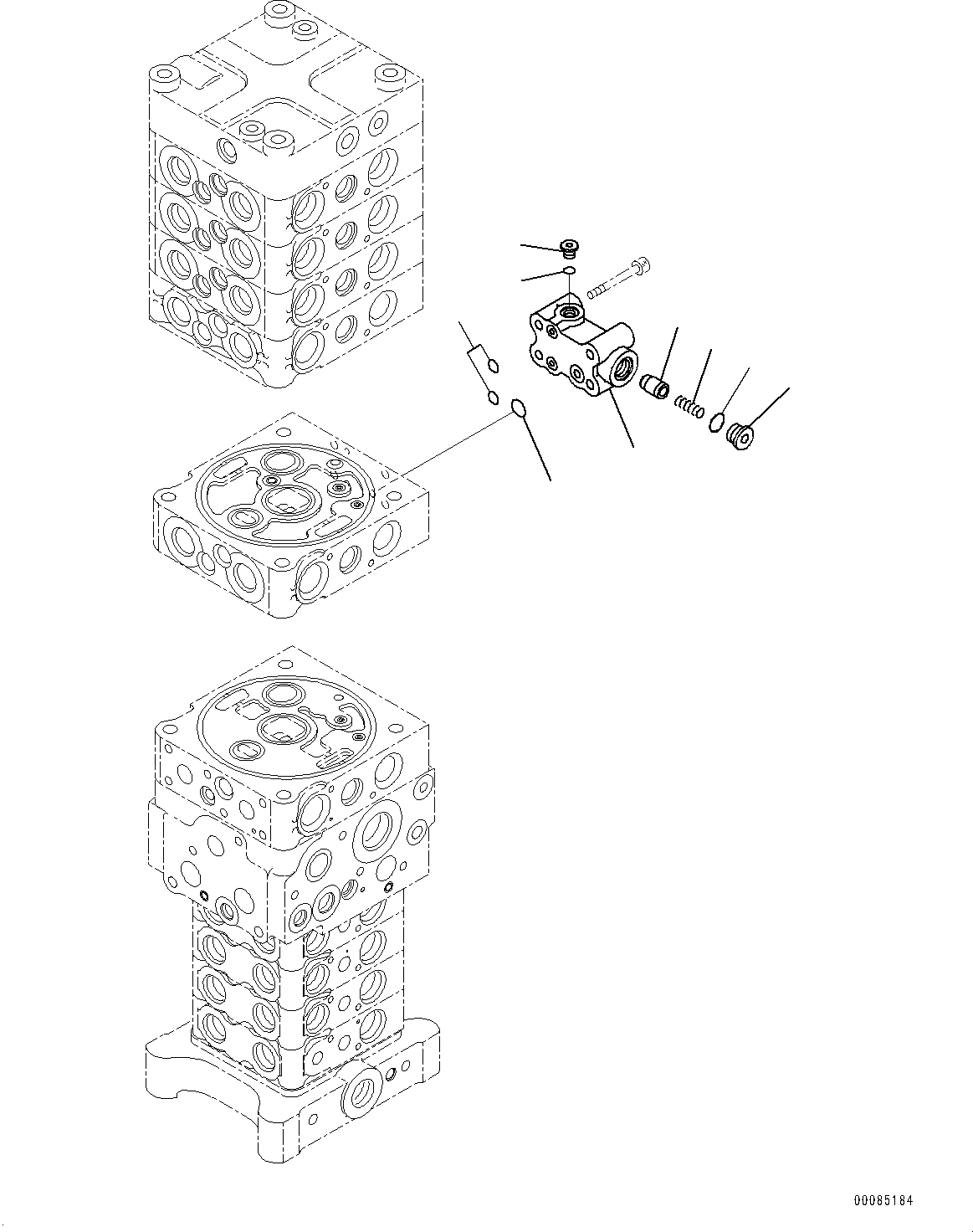 00085184