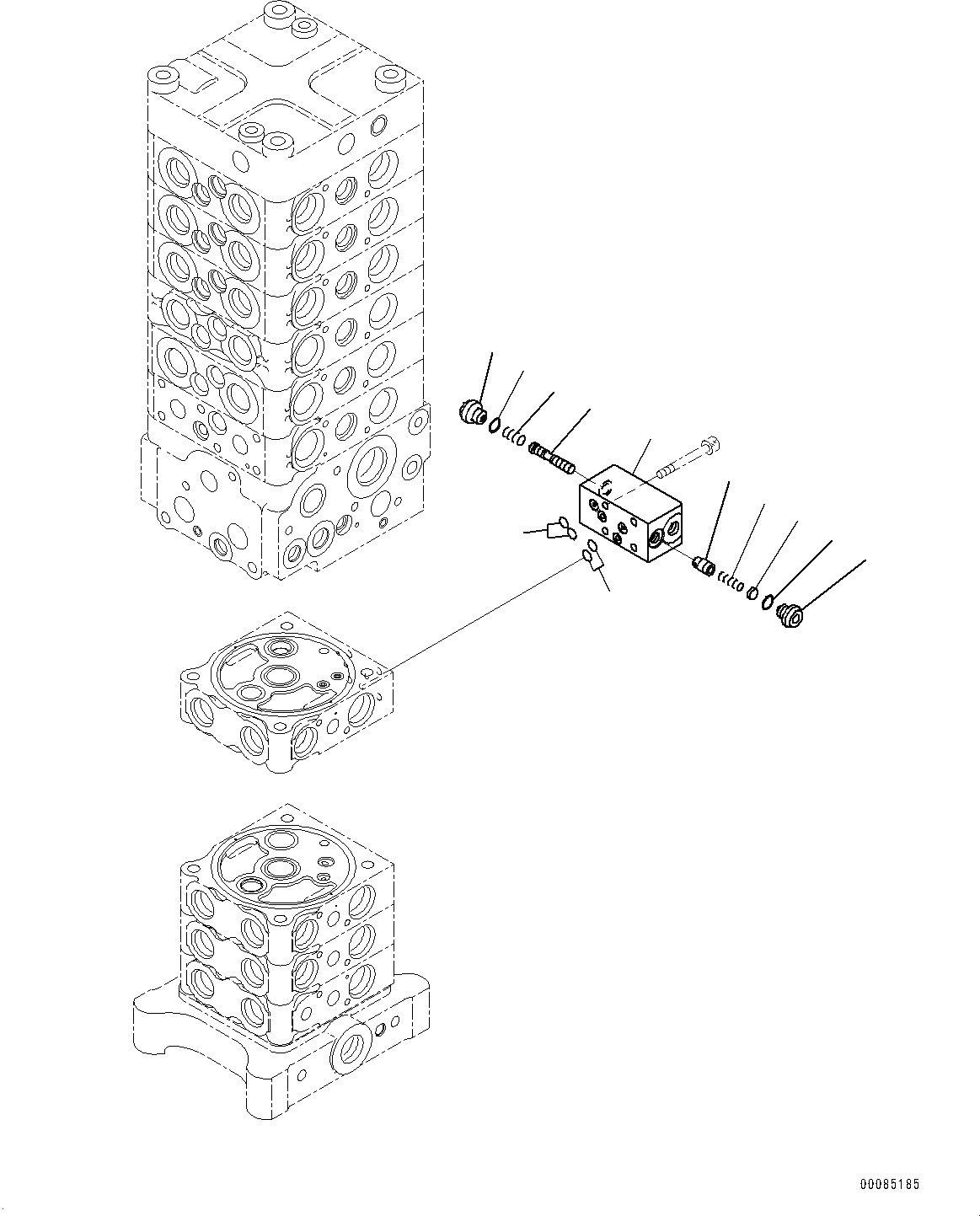 00085185