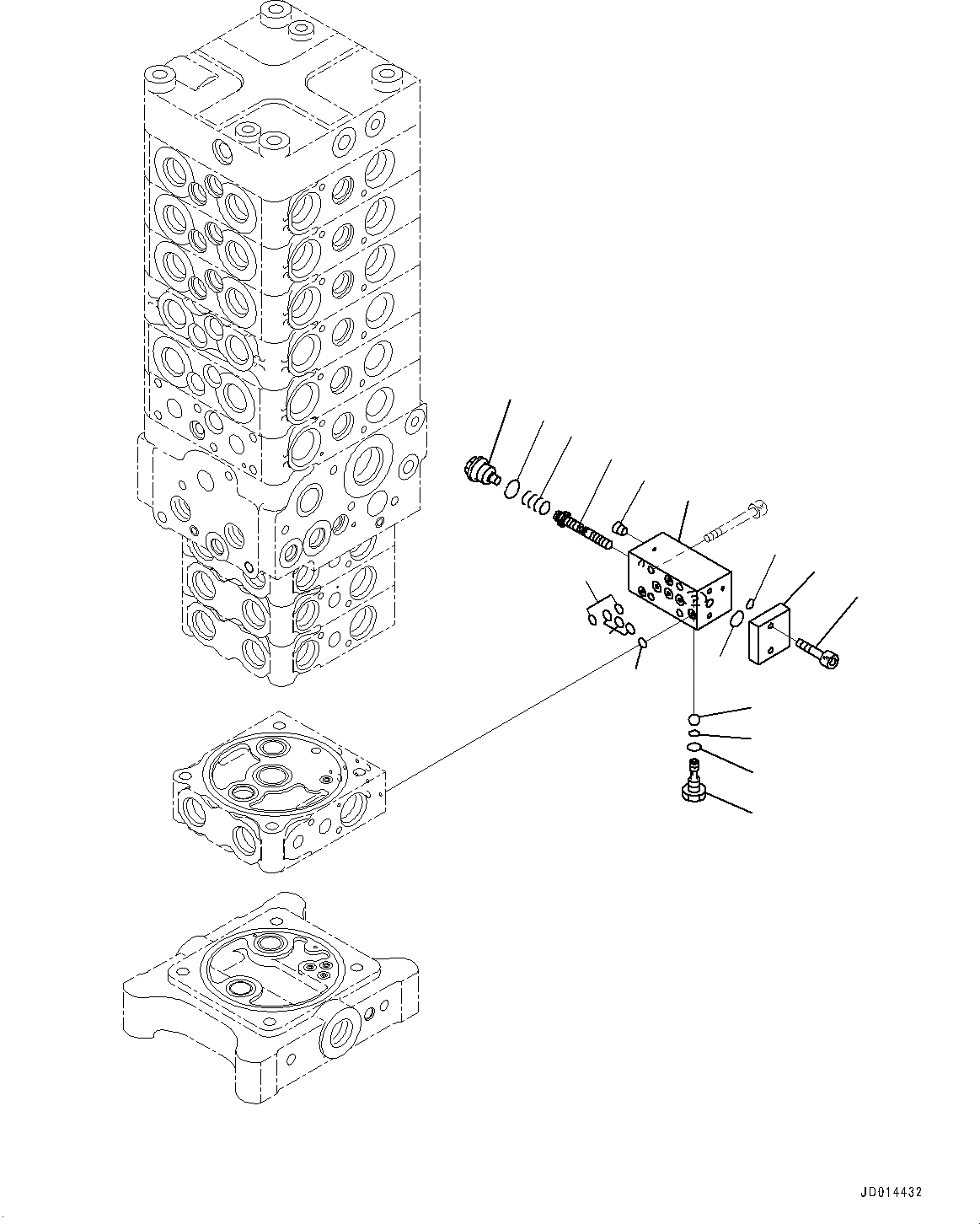 JD014432