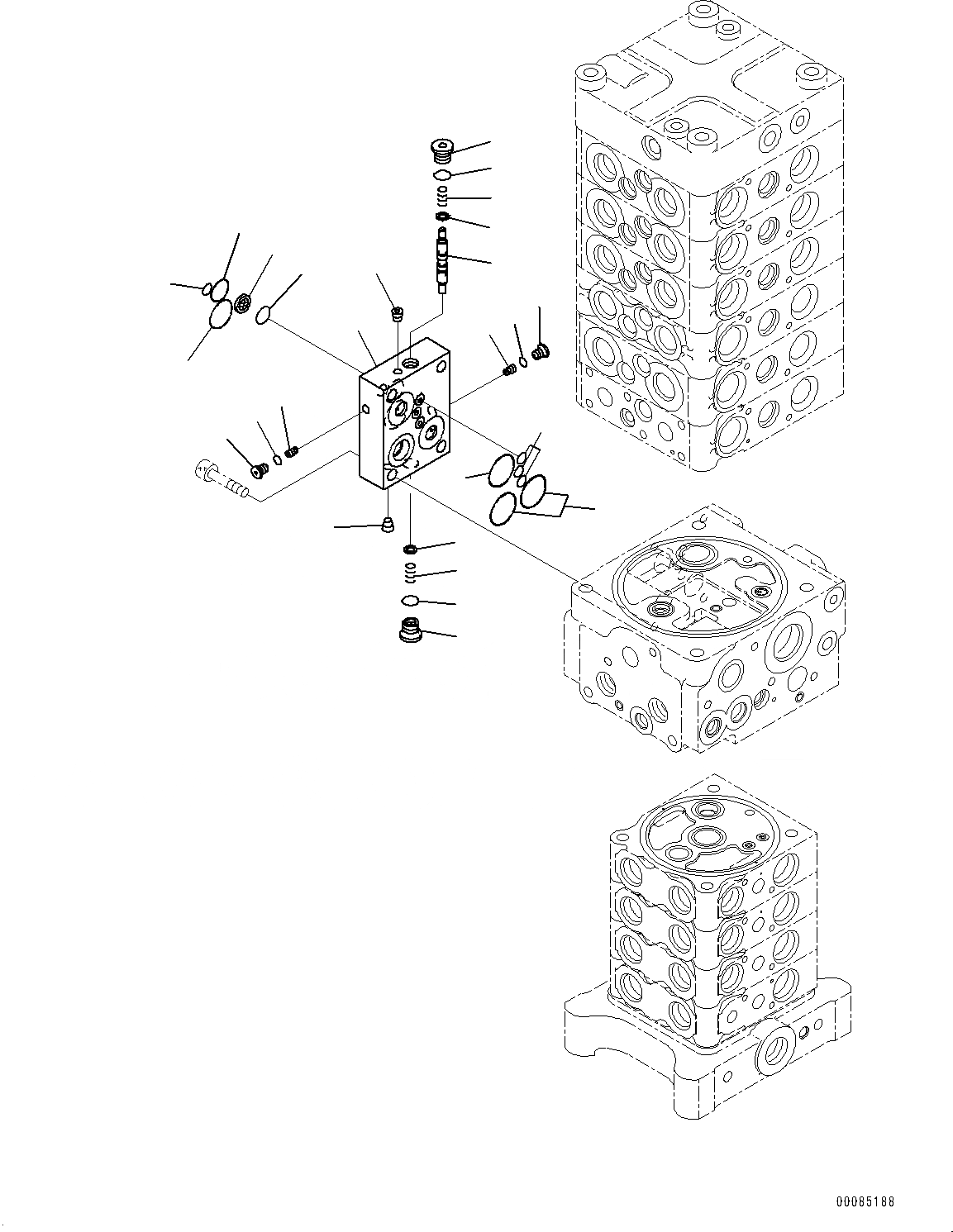 00085188