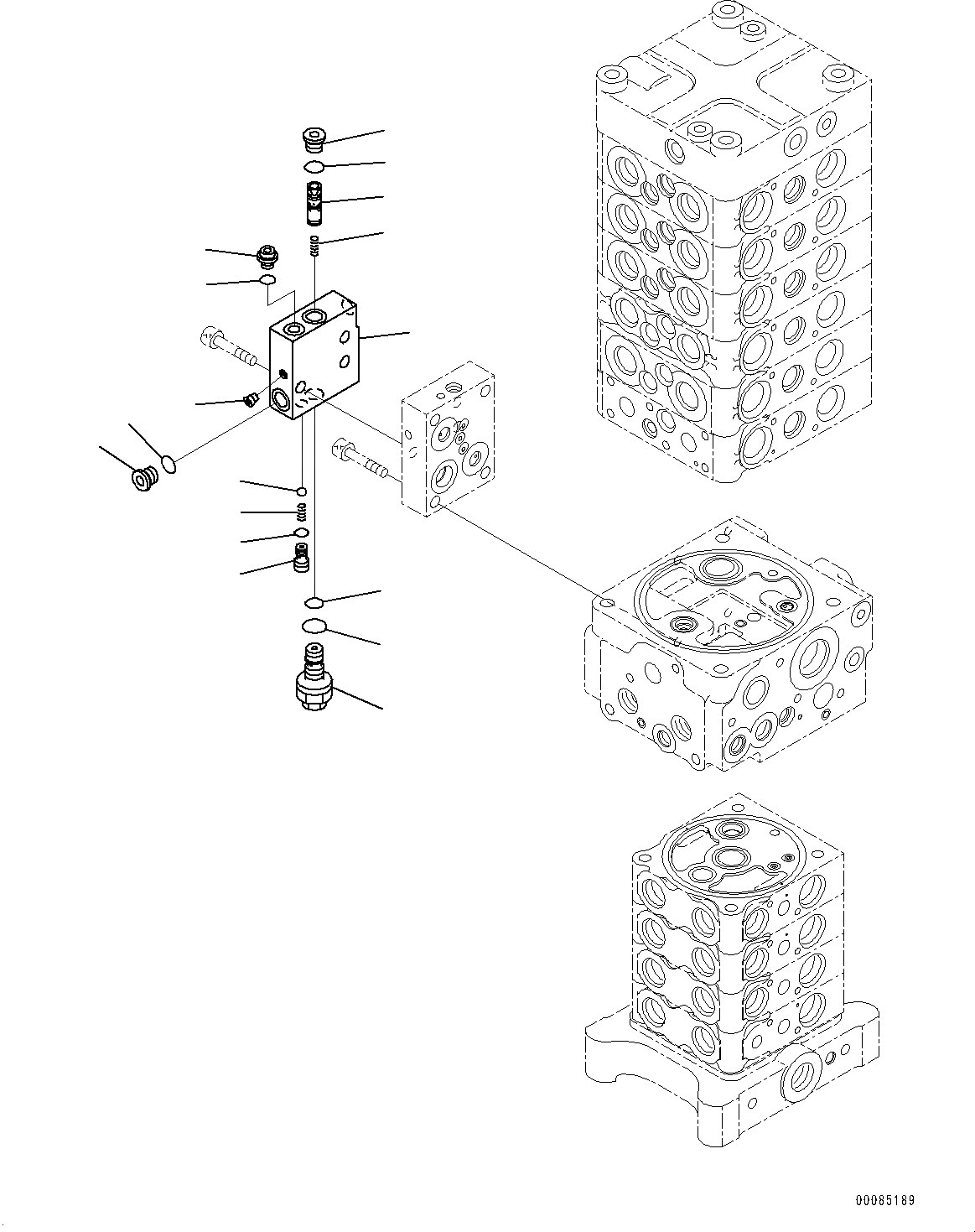 00085189