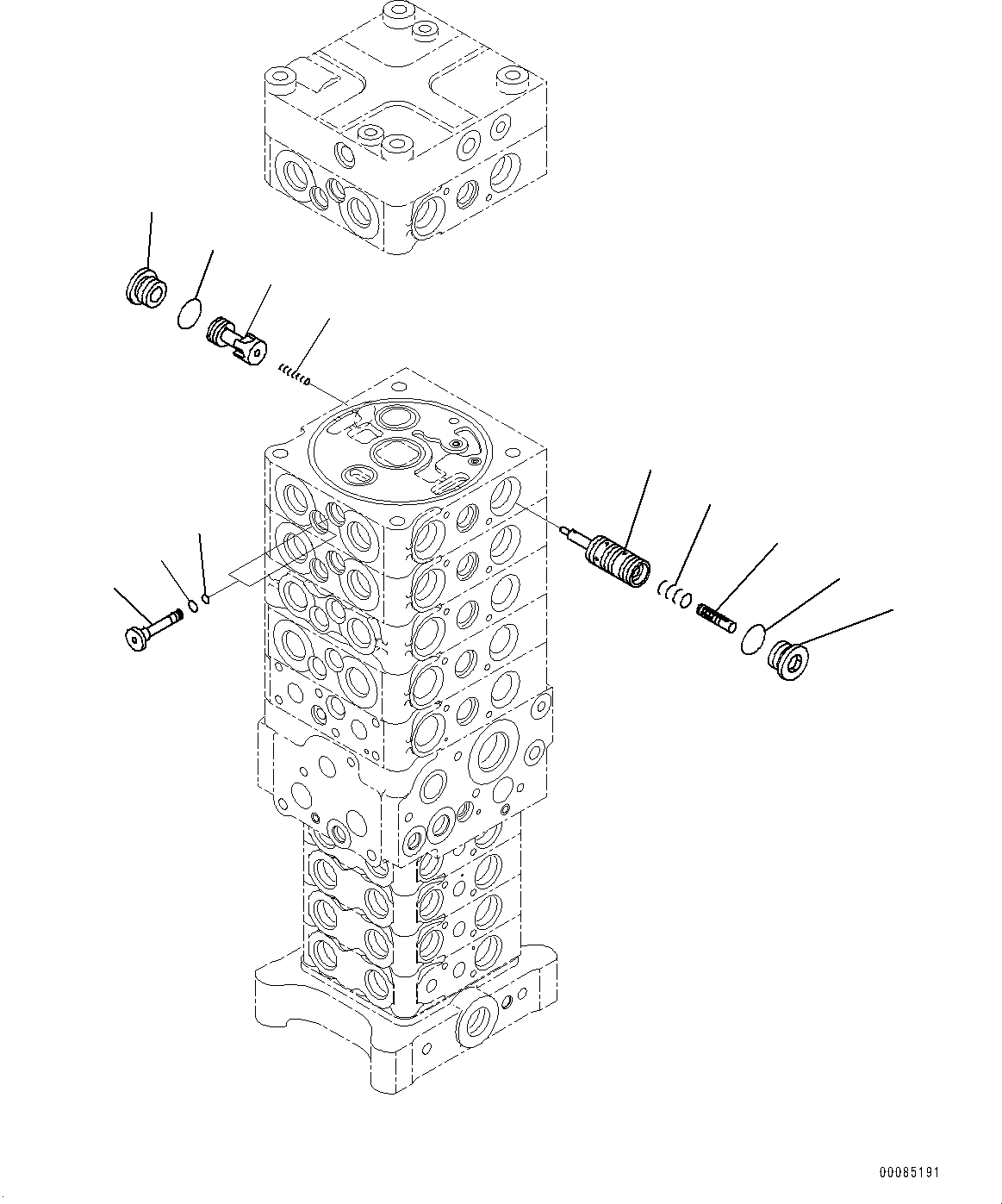 00085191