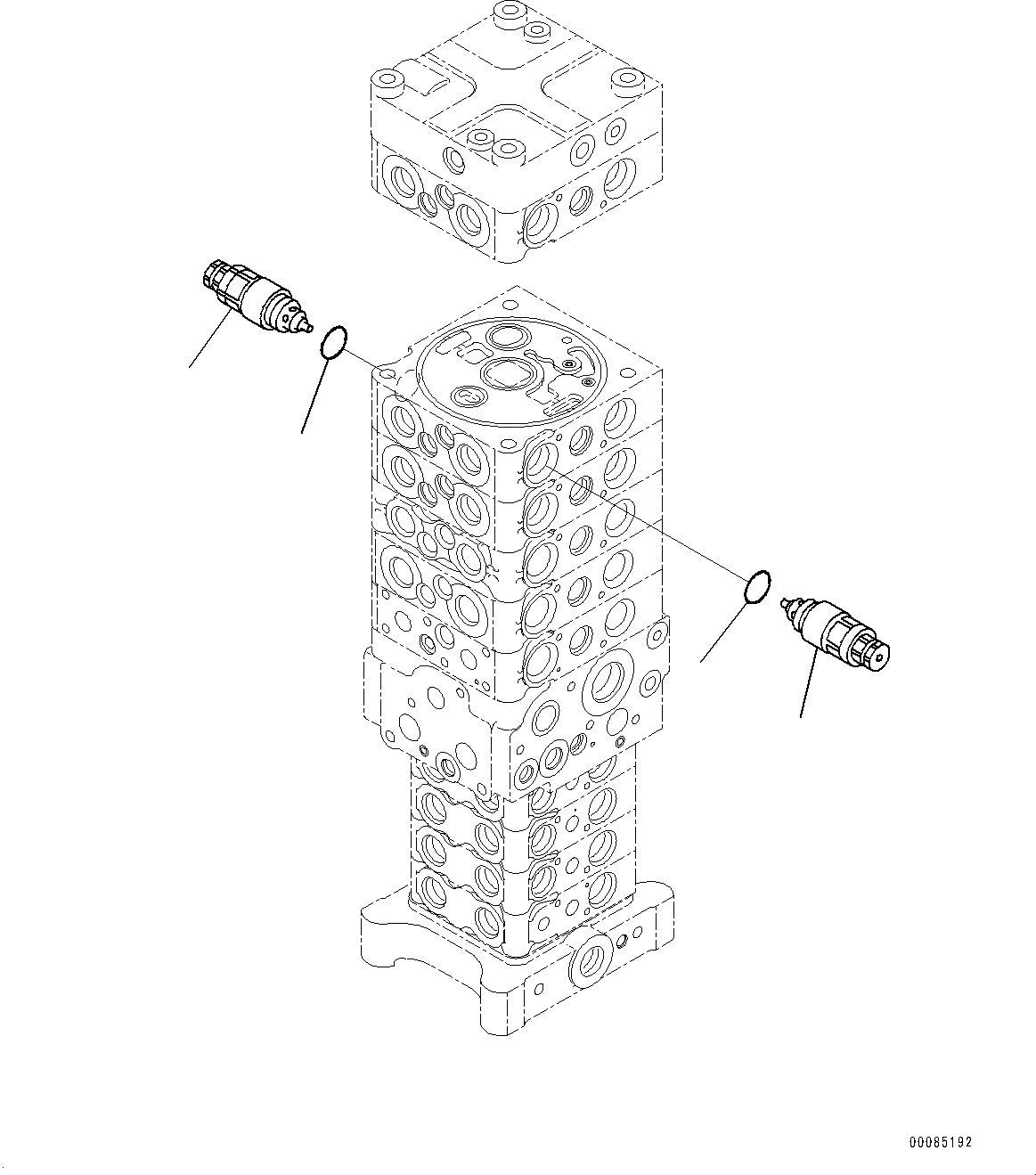 00085192