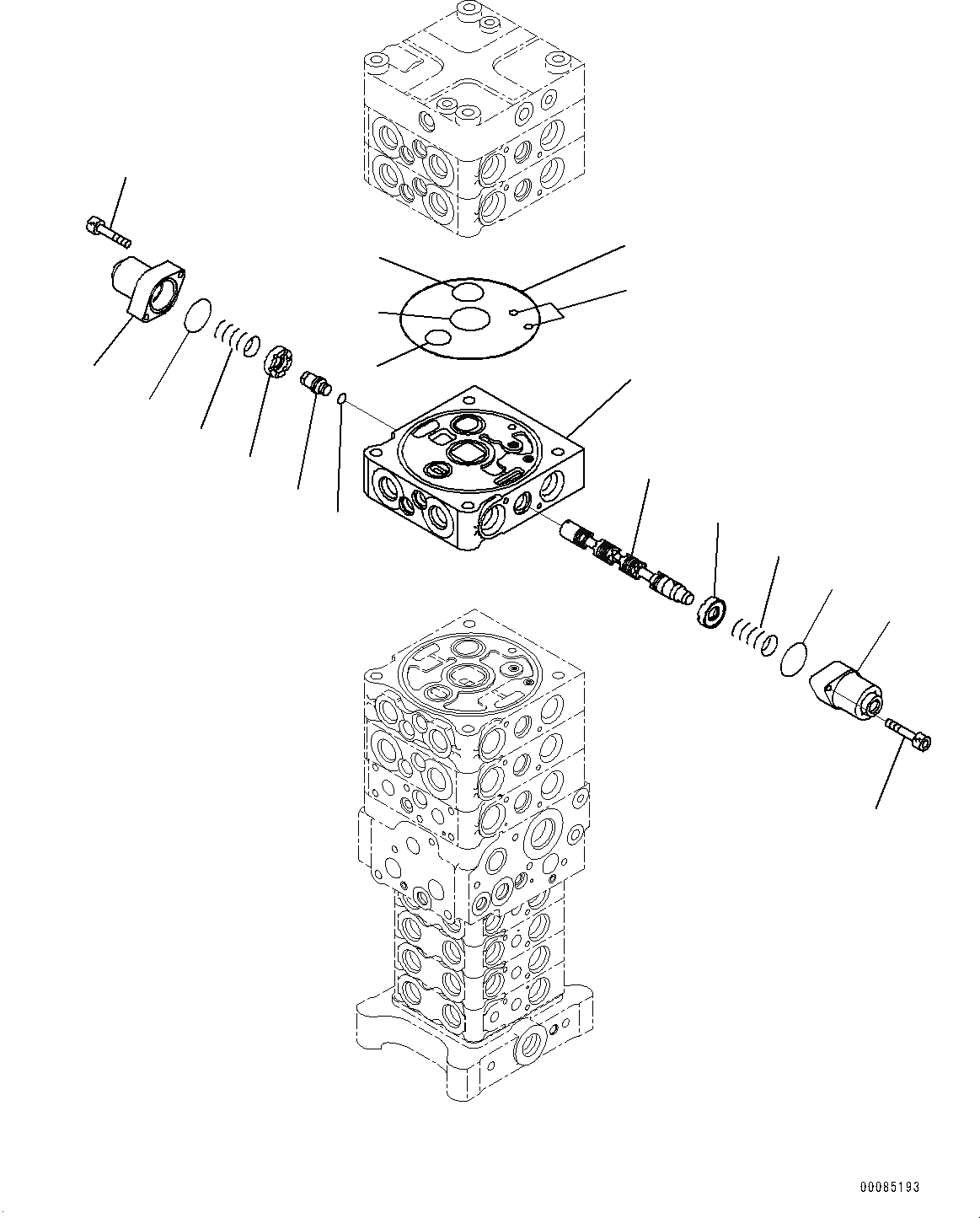 00085193