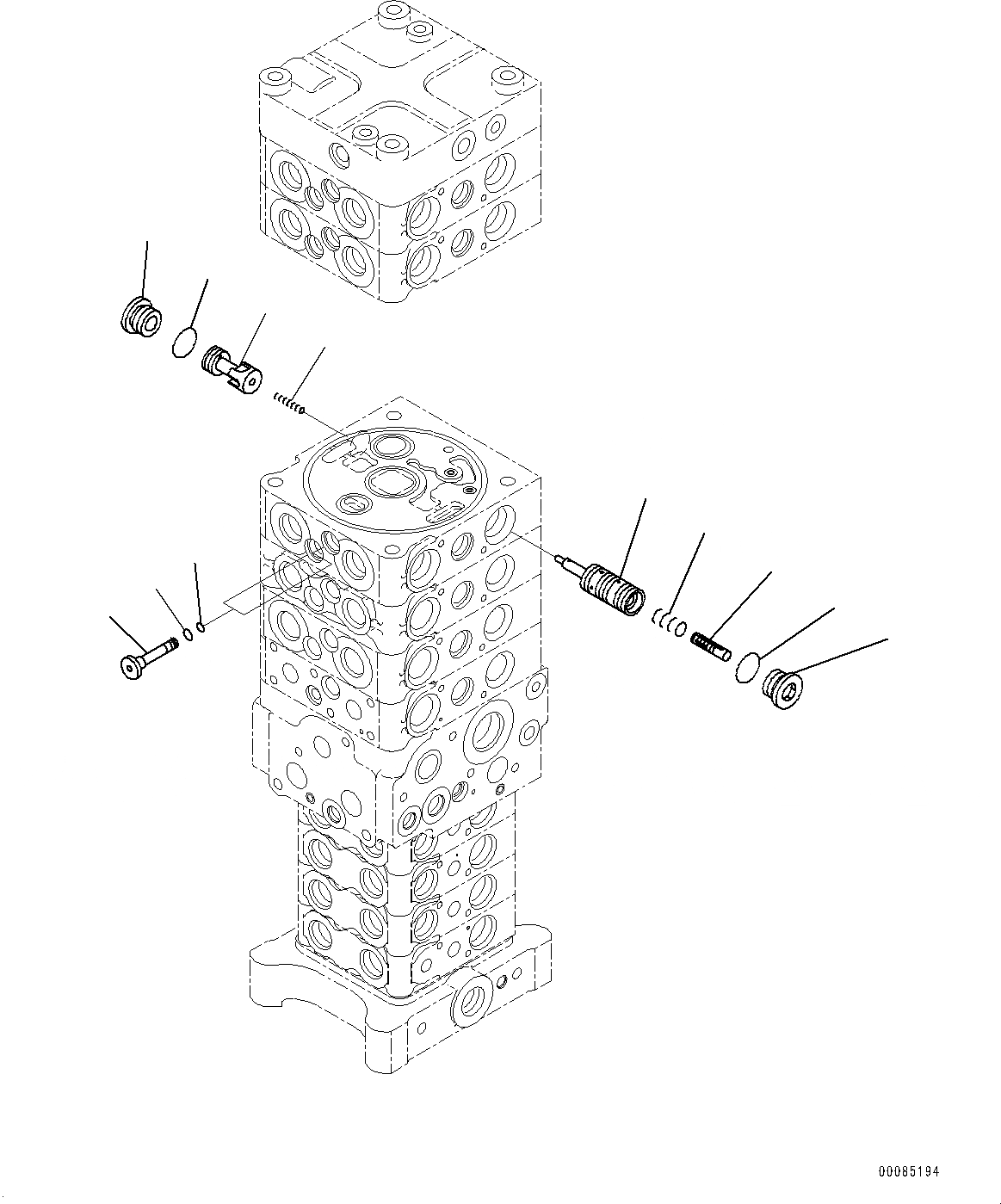 00085194