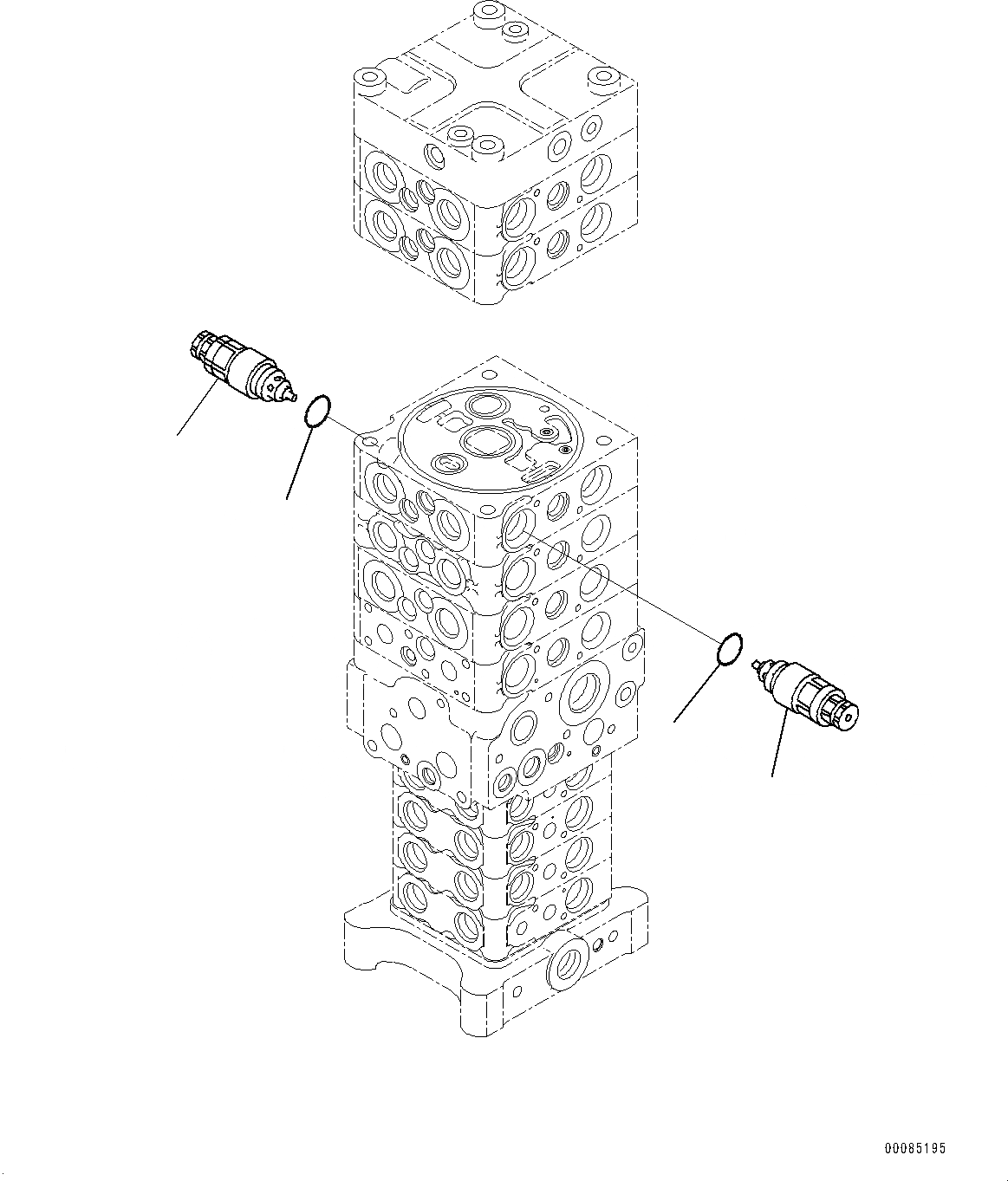 00085195