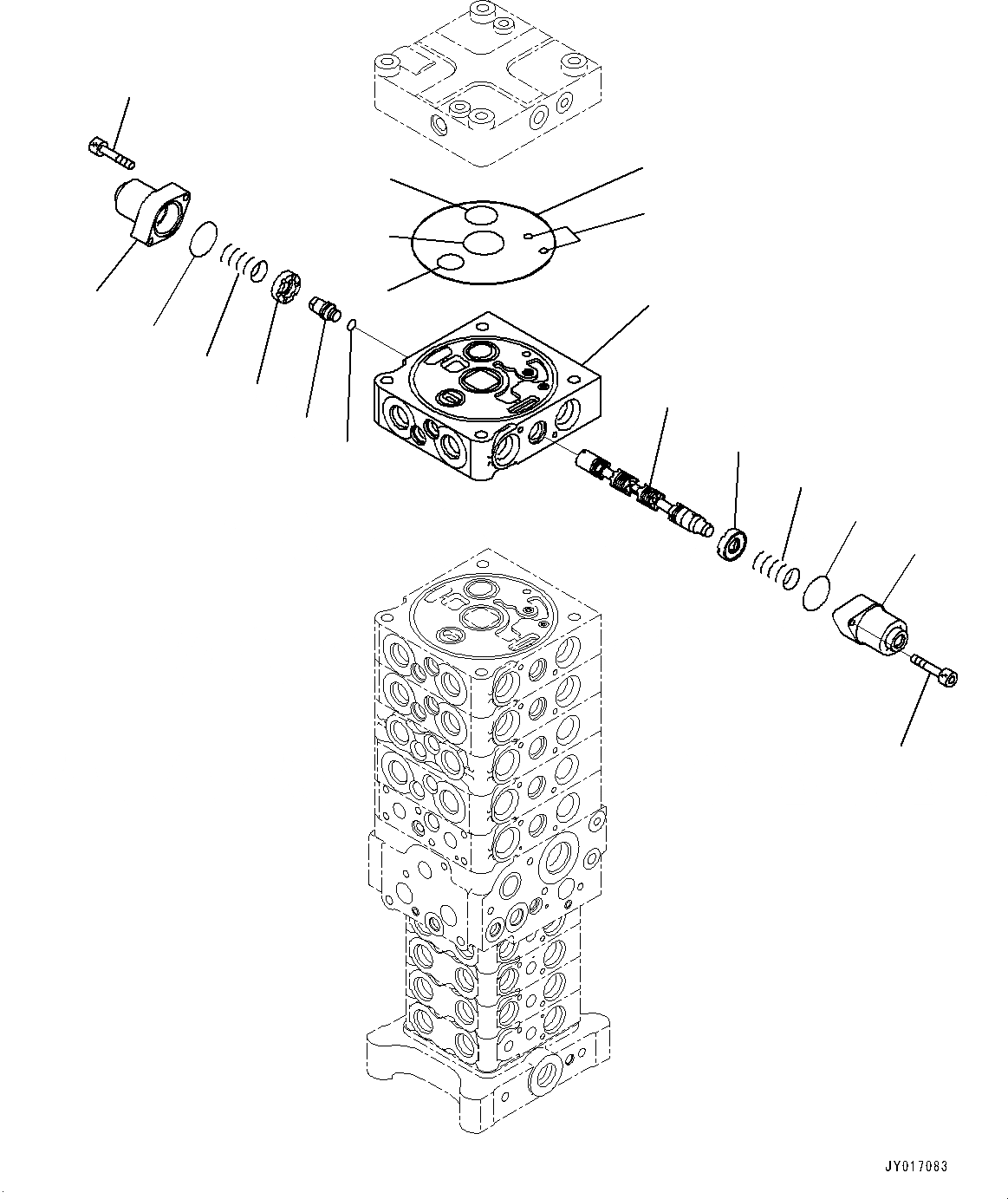 JY017083