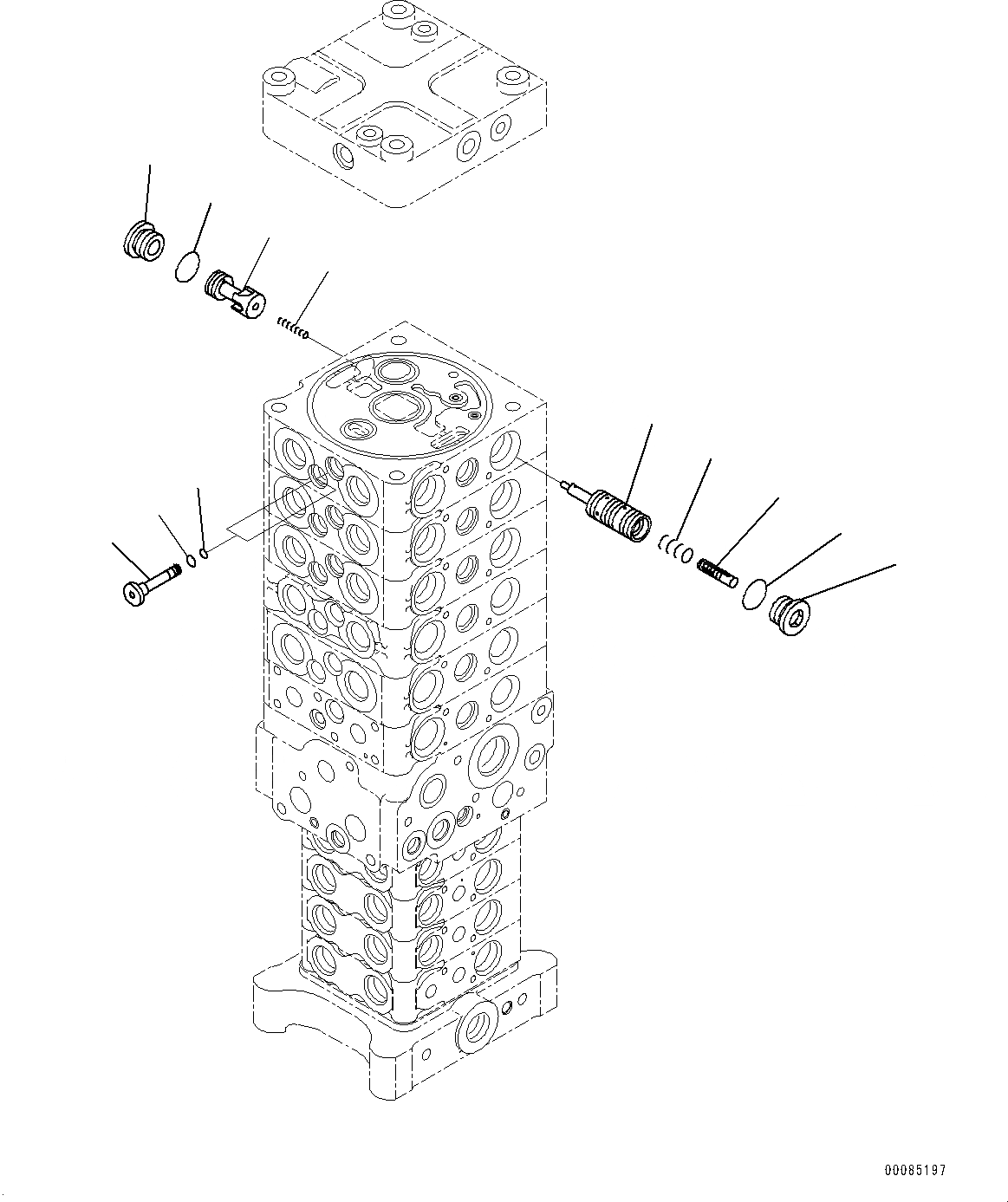 00085197